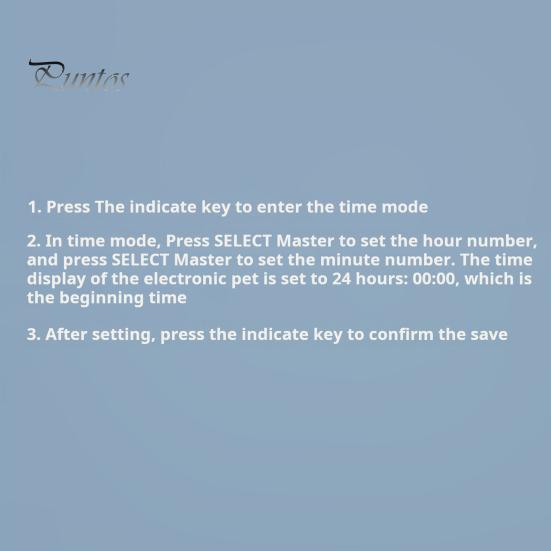 Puntos

1. Press The indicate key to enter the time mode

2. In time mode, Press SELECT Master to set the hour number, and press SELECT Master to set the minute number. The time display of the electronic pet is set to 24 hours: 00:00, which is the beginning time

3. After setting, press the indicate key to confirm the save