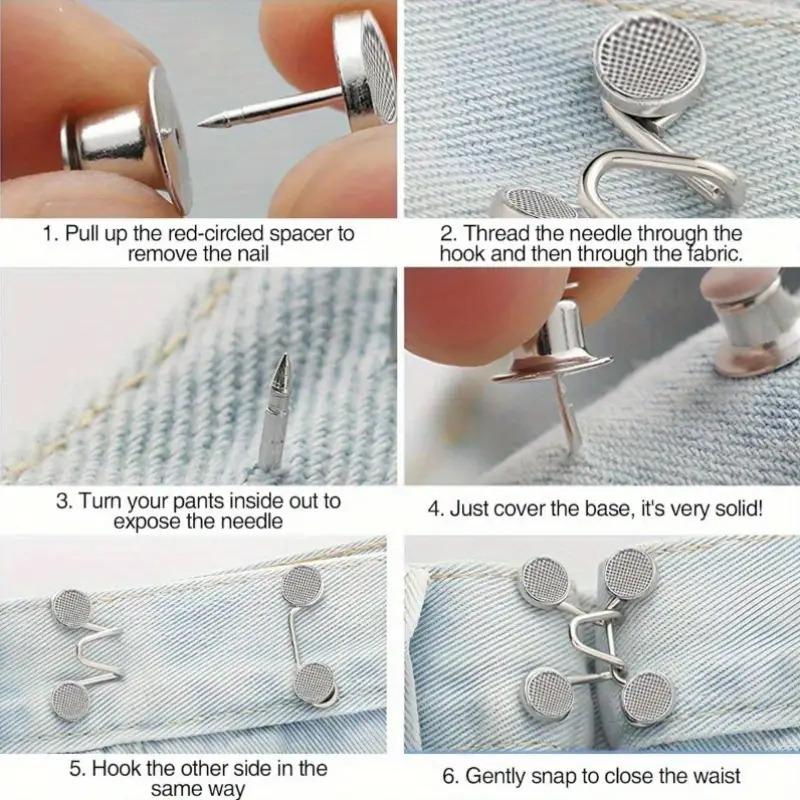 1. Pull up the red-circled spacer to remove the nail

2. Thread the needle through the hook and then through the fabric.

3. Turn your pants inside out to expose the needle

4. Just cover the base, it's very solid!

5. Hook the other side in the same way

6. Gently snap to close the waist