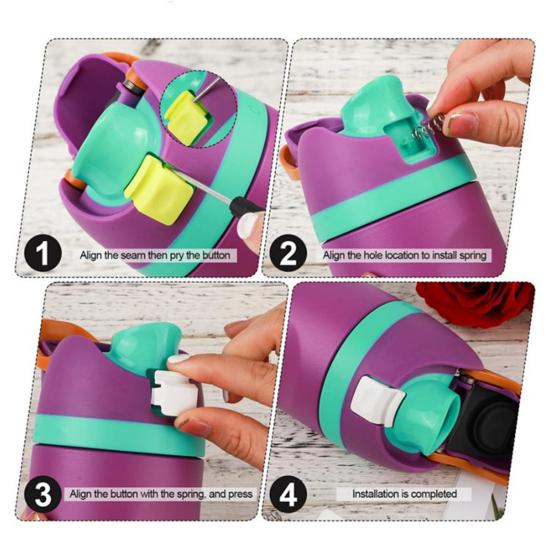 1 Align the seam then pry the button

2 Align the hole location to install spring

3 Align the button with the spring, and press

4 Installation is completed