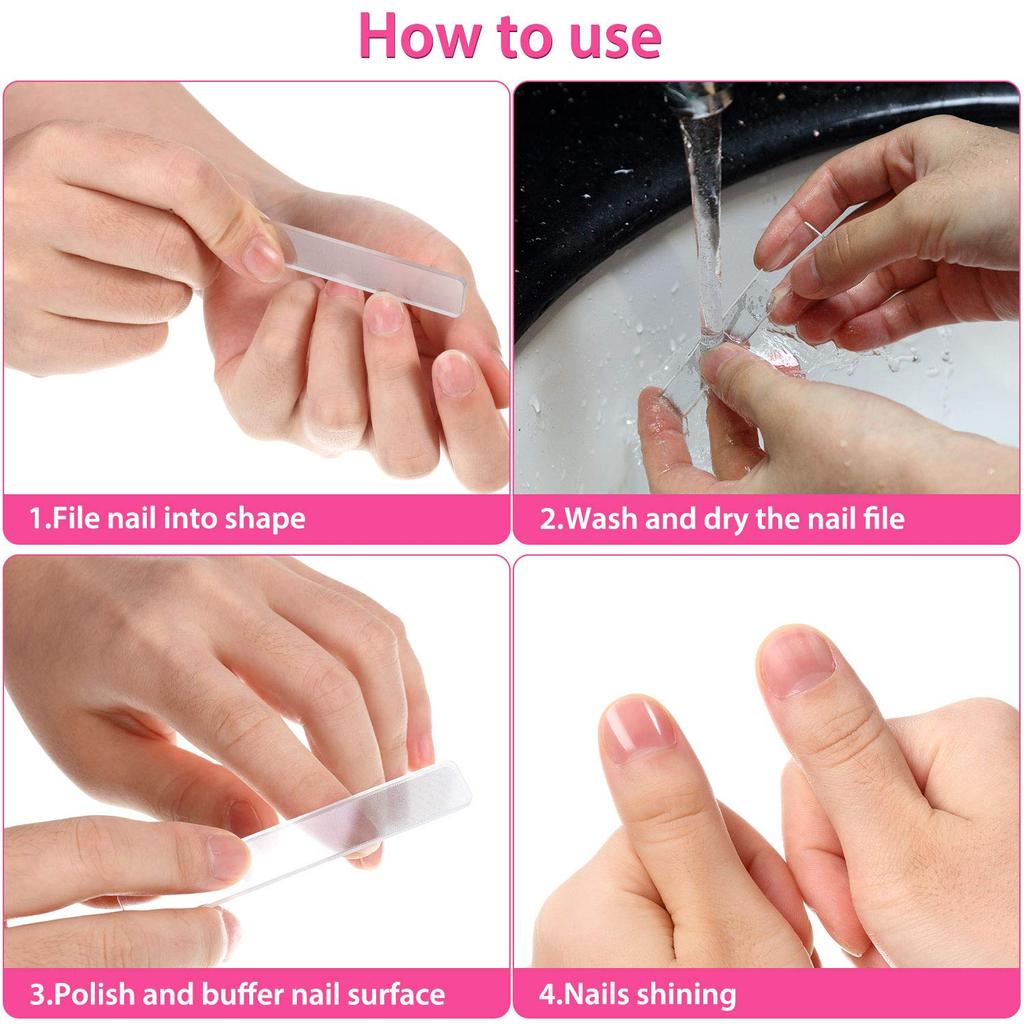 How to use

1.File nail into shape

2.Wash and dry the nail file

3.Polish and buffer nail surface

4.Nails shining