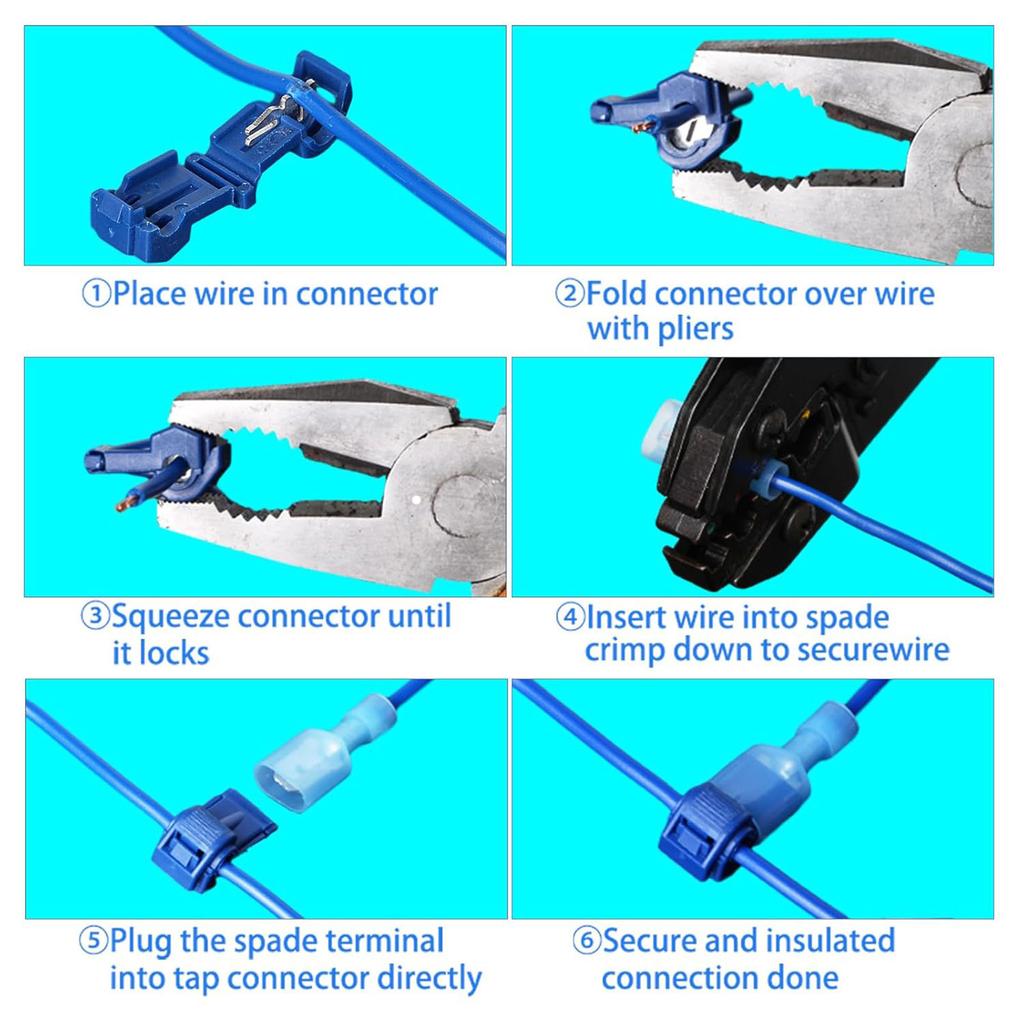 ①Place wire in connector

②Fold connector over wire with pliers

③Squeeze connector until it locks

④Insert wire into spade crimp down to securewire

⑤Plug the spade terminal into tap connector directly

⑥Secure and insulated connection done