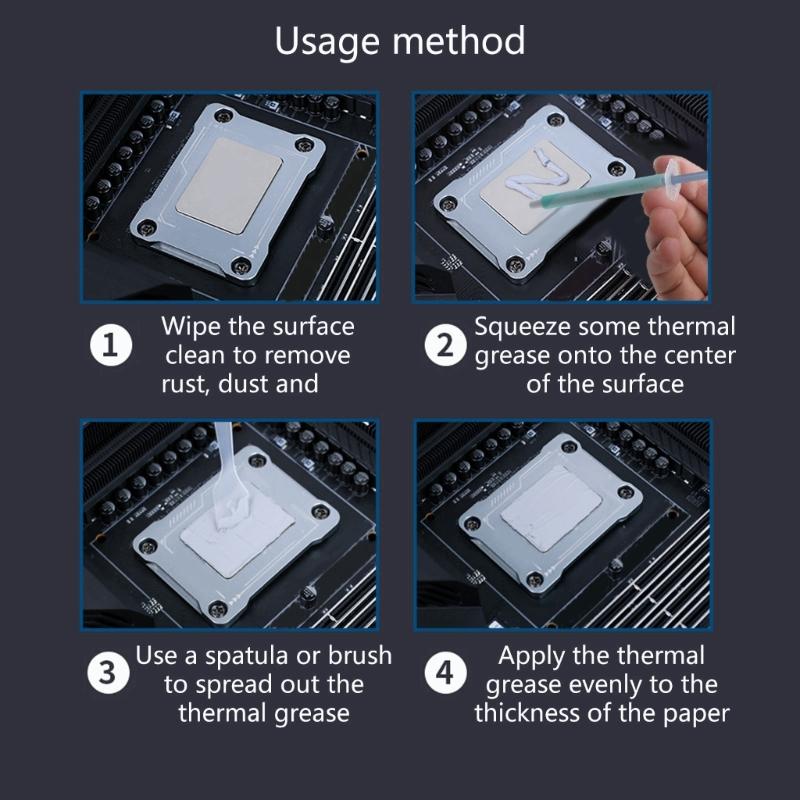 Usage method

1 Wipe the surface clean to remove rust, dust and

2 Squeeze some thermal grease onto the center of the surface

3 Use a spatula or brush to spread out the thermal grease

4 Apply the thermal grease evenly to the thickness of the paper