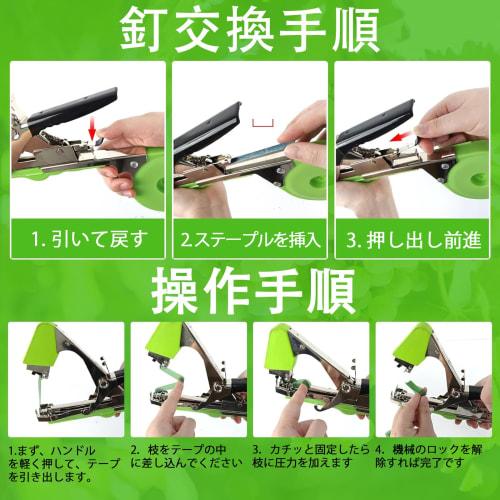 釘交換手順

1. 引いて戻す

2.ステープルを挿入

3. 押し出し前進

操作手順

1.まず、ハンドルを軽く押して、テープを引き出します。

2. 枝をテープの中に差し込んでください

3. カチッと固定したら枝に圧力を加えます

4. 機械のロックを解除すれば完了です