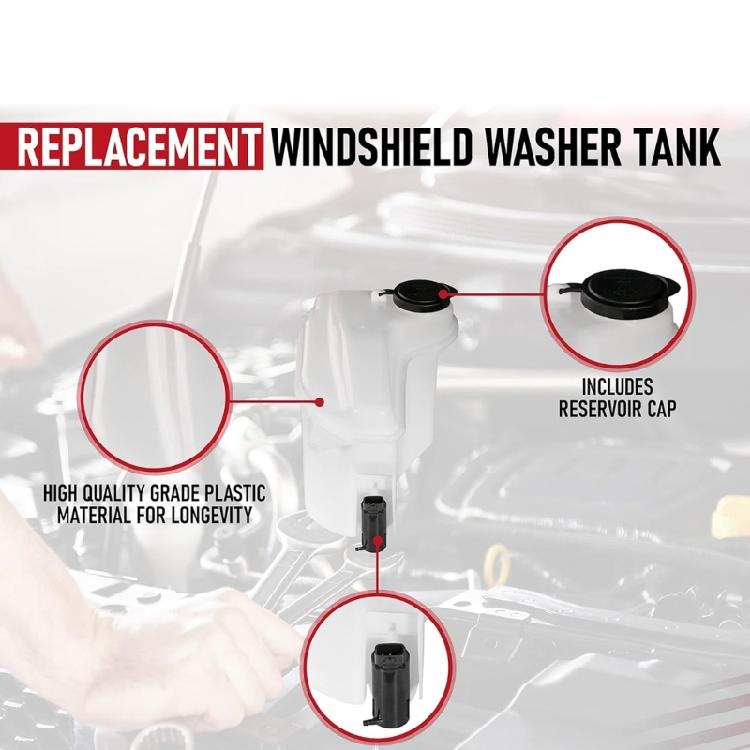 REPLACEMENT WINDSHIELD WASHER TANK

INCLUDES RESERVOIR CAP

HIGH QUALITY GRADE PLASTIC MATERIAL FOR LONGEVITY