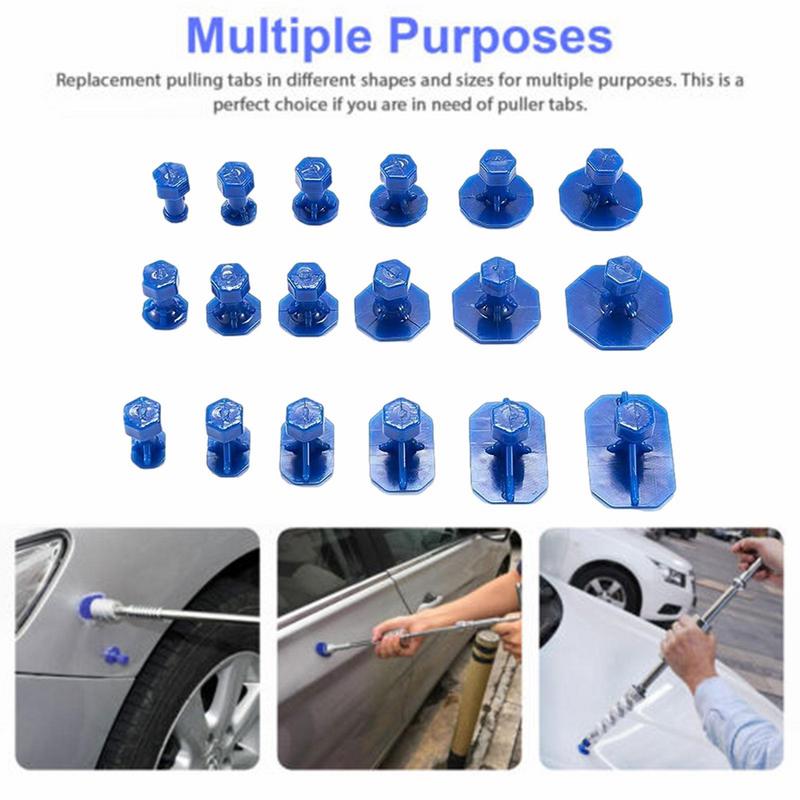 Multiple Purposes

Replacement pulling tabs in different shapes and sizes for multiple purposes. This is a perfect choice if you are in need of puller tabs.