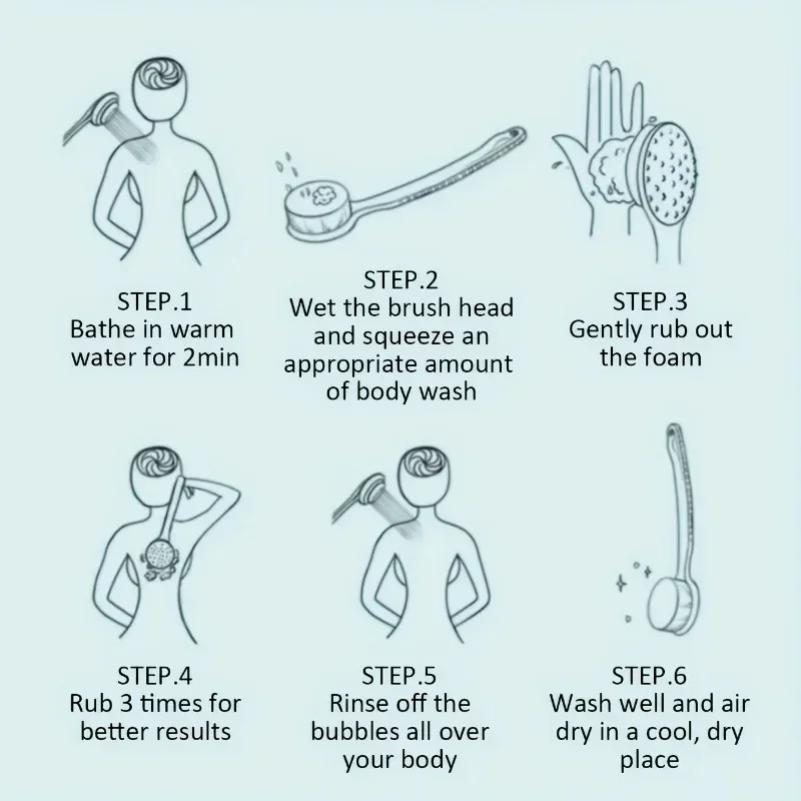 STEP.1
Bathe in warm water for 2min

STEP.2
Wet the brush head and squeeze an appropriate amount of body wash

STEP.3
Gently rub out the foam

STEP.4
Rub 3 times for better results

STEP.5
Rinse off the bubbles all over your body

STEP.6
Wash well and air dry in a cool, dry place