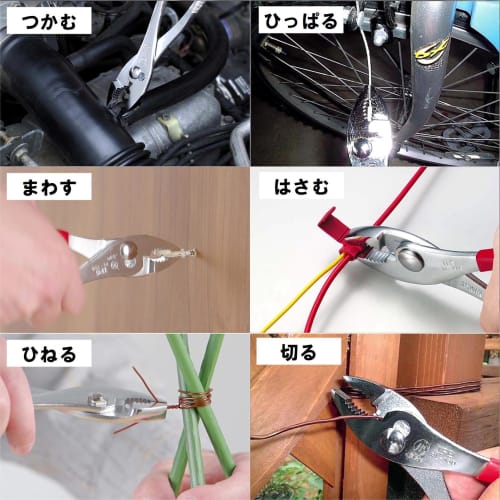 つかむ

ひっぱる

まわす

はさむ

ひねる

切る