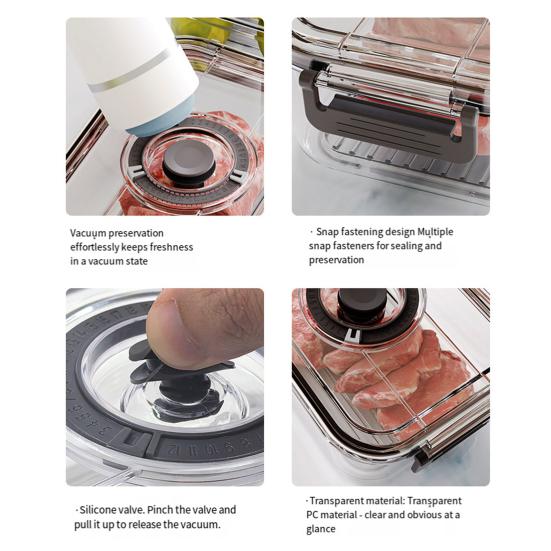 Vacuum preservation effortlessly keeps freshness in a vacuum state

· Snap fastening design Multiple snap fasteners for sealing and preservation

· Silicone valve. Pinch the valve and pull it up to release the vacuum.

· Transparent material: Transparent PC material - clear and obvious at a glance