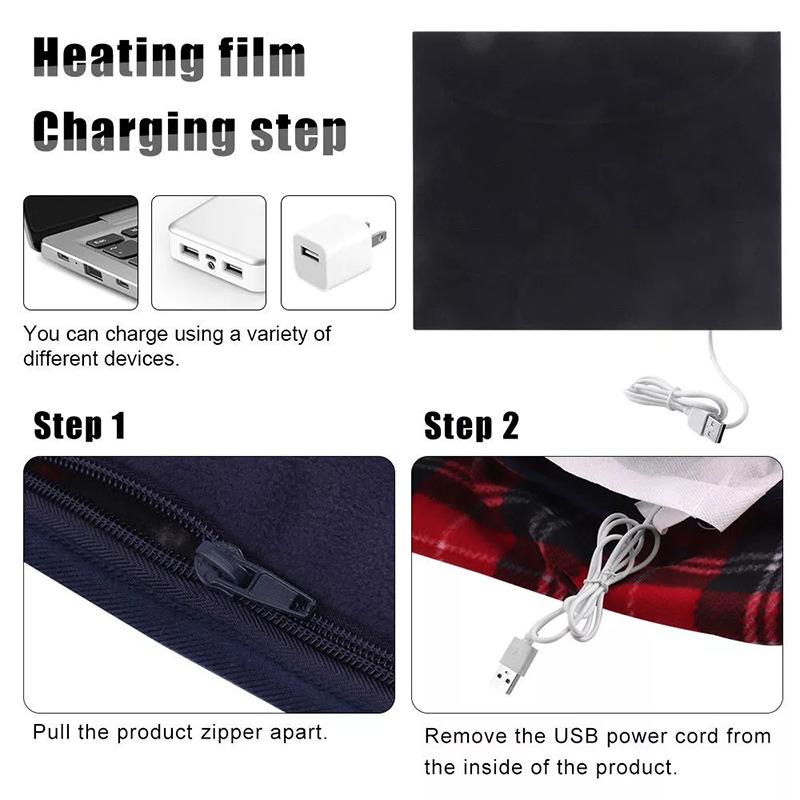 Heating film
Charging step

You can charge using a variety of different devices.

Step 1

Pull the product zipper apart.

Step 2

Remove the USB power cord from the inside of the product.