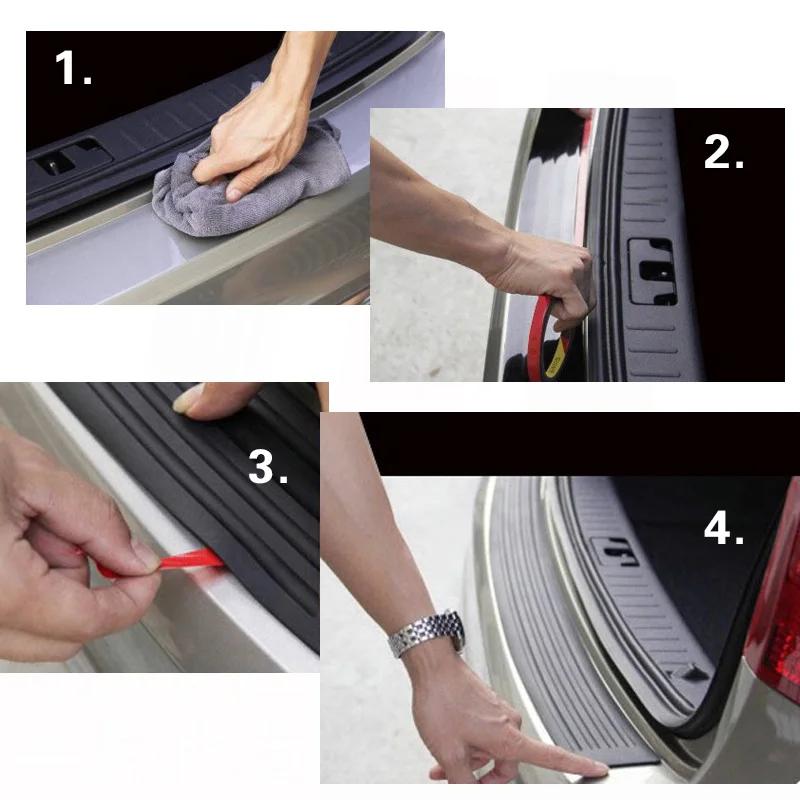 1.

2.

3.

4.