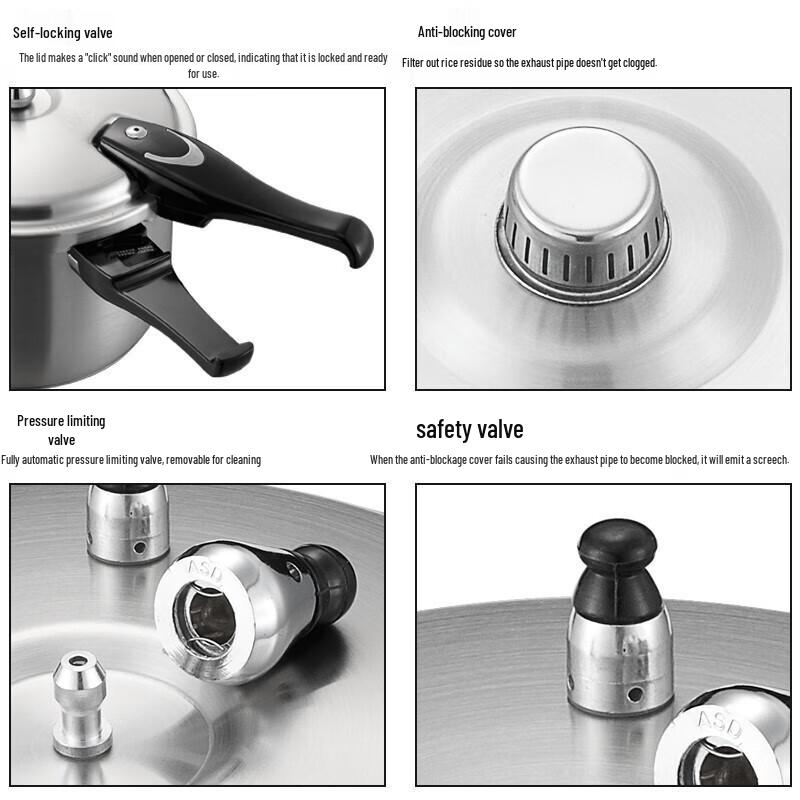 Self-locking valve

The lid makes a "click" sound when opened or closed, indicating that it is locked and ready for use.

Anti-blocking cover

Filter out rice residue so the exhaust pipe doesn't get clogged.

Pressure limiting valve

Fully automatic pressure limiting valve, removable for cleaning

ASD

safety valve

When the anti-blockage cover fails causing the exhaust pipe to become blocked, it will emit a screech.

ASD