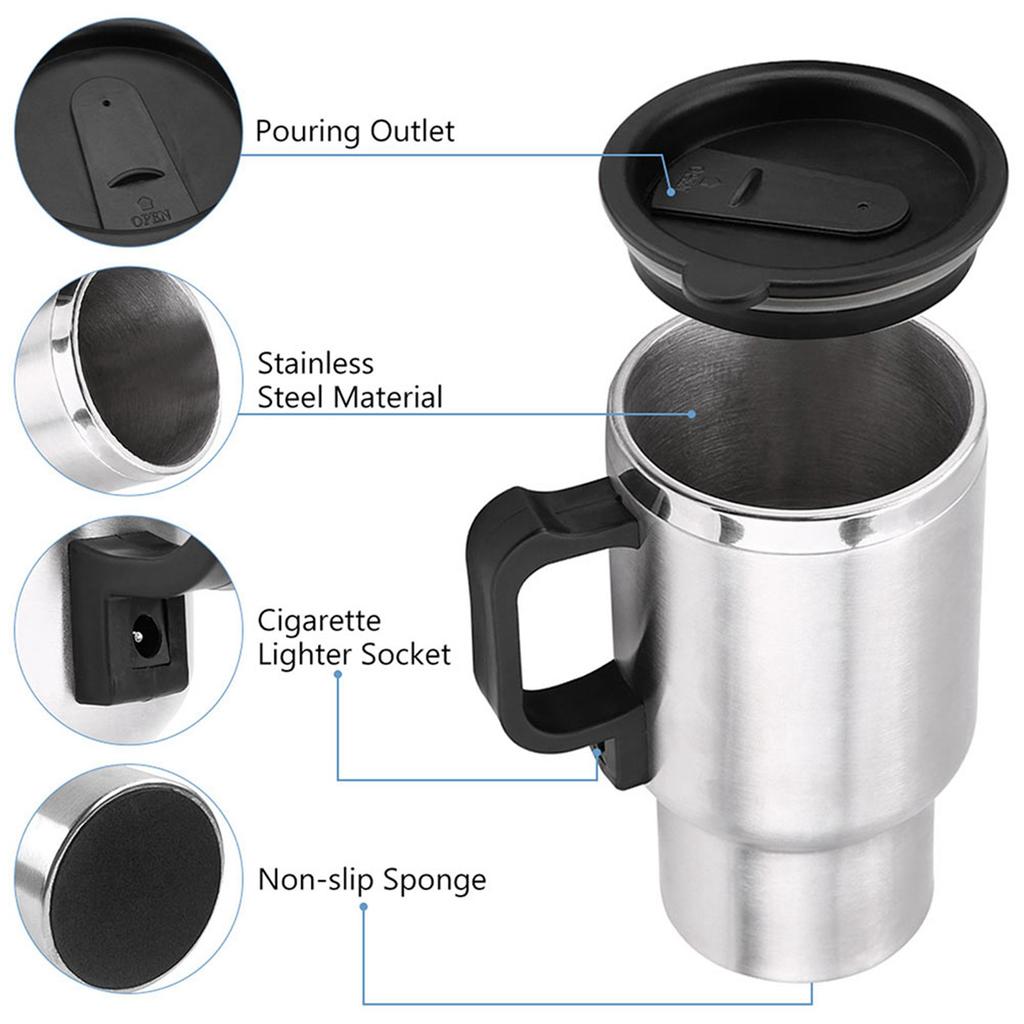 OPEN

Pouring Outlet

Stainless Steel Material

Cigarette Lighter Socket

Non-slip Sponge