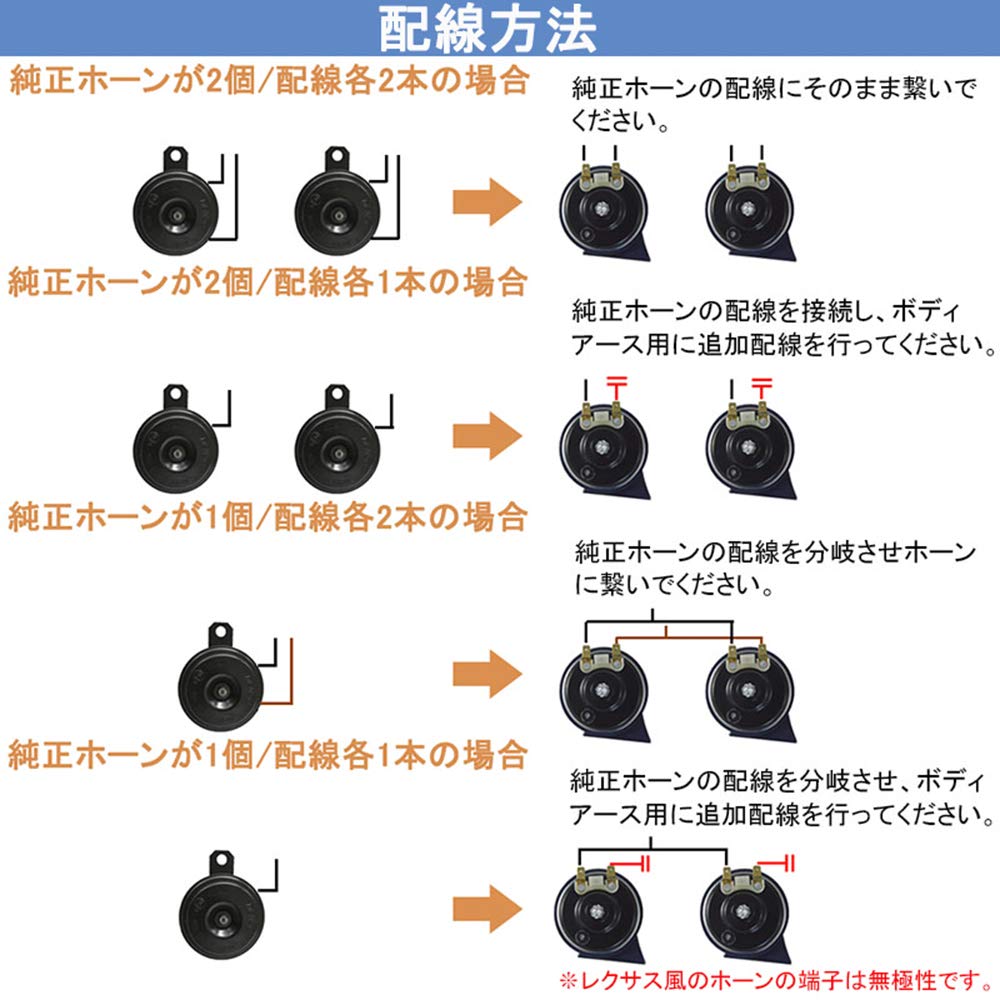 配線方法

純正ホーンが2個/配線各2本の場合

純正ホーンの配線にそのまま繋いでください。

純正ホーンが2個/配線各1本の場合

純正ホーンの配線を接続し、ボディアース用に追加配線を行ってください。

純正ホーンが1個/配線各2本の場合

純正ホーンの配線を分岐させホーンに繋いでください。

純正ホーンが1個/配線各1本の場合

純正ホーンの配線を分岐させ、ボディアース用に追加配線を行ってください。

※レクサス風のホーンの端子は無極性です。