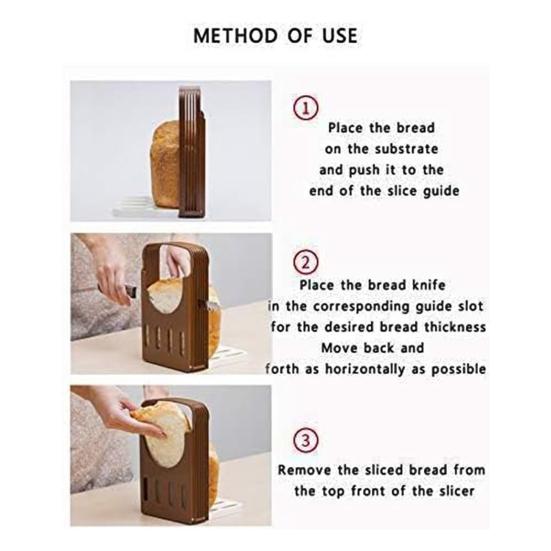 METHOD OF USE

①
Place the bread on the substrate and push it to the end of the slice guide

②
Place the bread knife in the corresponding guide slot for the desired bread thickness Move back and forth as horizontally as possible

③
Remove the sliced bread from the top front of the slicer