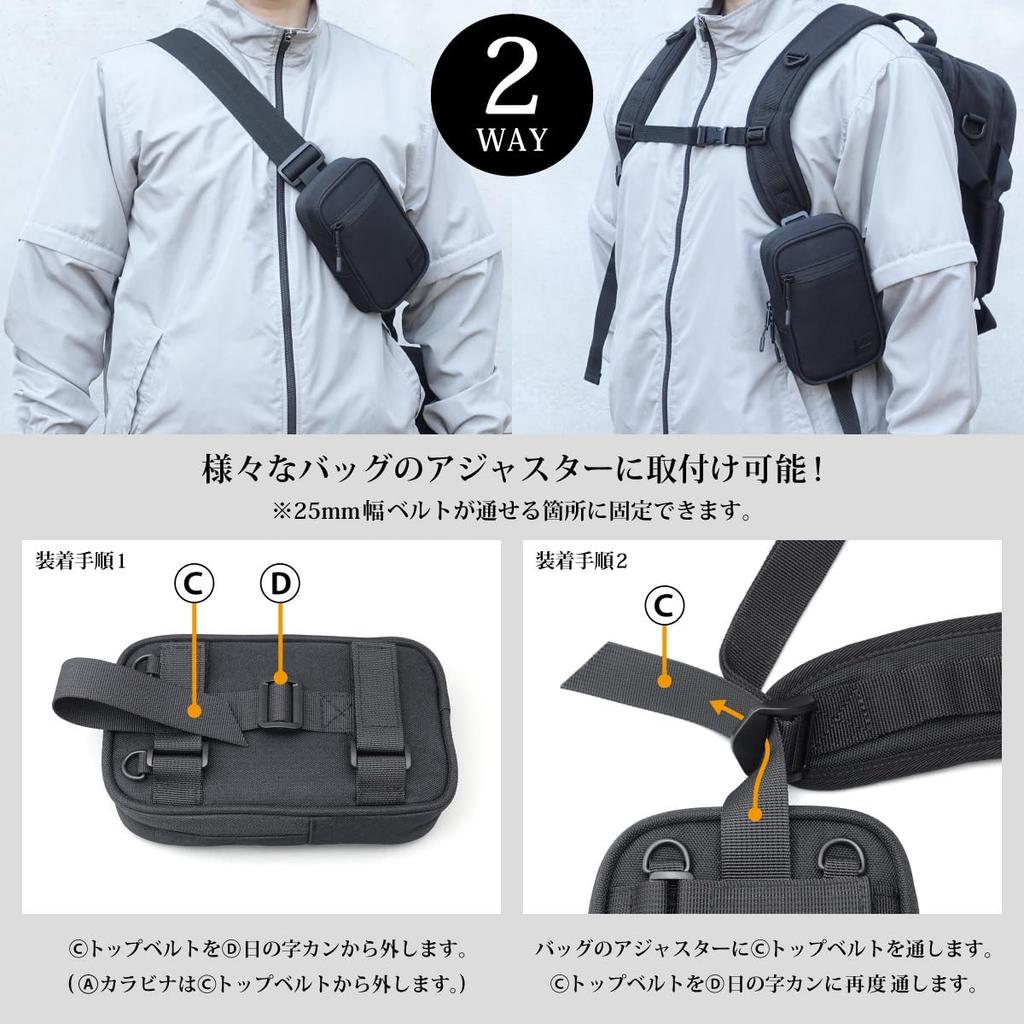 2
WAY

様々なバッグのアジャスターに取付け可能！
※25mm幅ベルトが通せる箇所に固定できます。

装着手順1

C
D

Ⓒトップベルトを Ⓓ日の字カンから外します。
（Ⓐカラビナは Ⓒトップベルトから外します。）

装着手順2

C

バッグのアジャスターに Ⓒトップベルトを通します。
Ⓒトップベルトを Ⓓ日の字カンに再度通します。