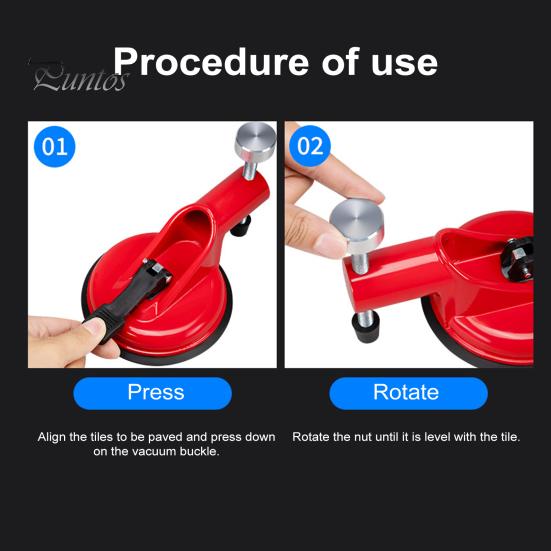 Puntos

Procedure of use

01

Press

Align the tiles to be paved and press down on the vacuum buckle.

02

Rotate

Rotate the nut until it is level with the tile.