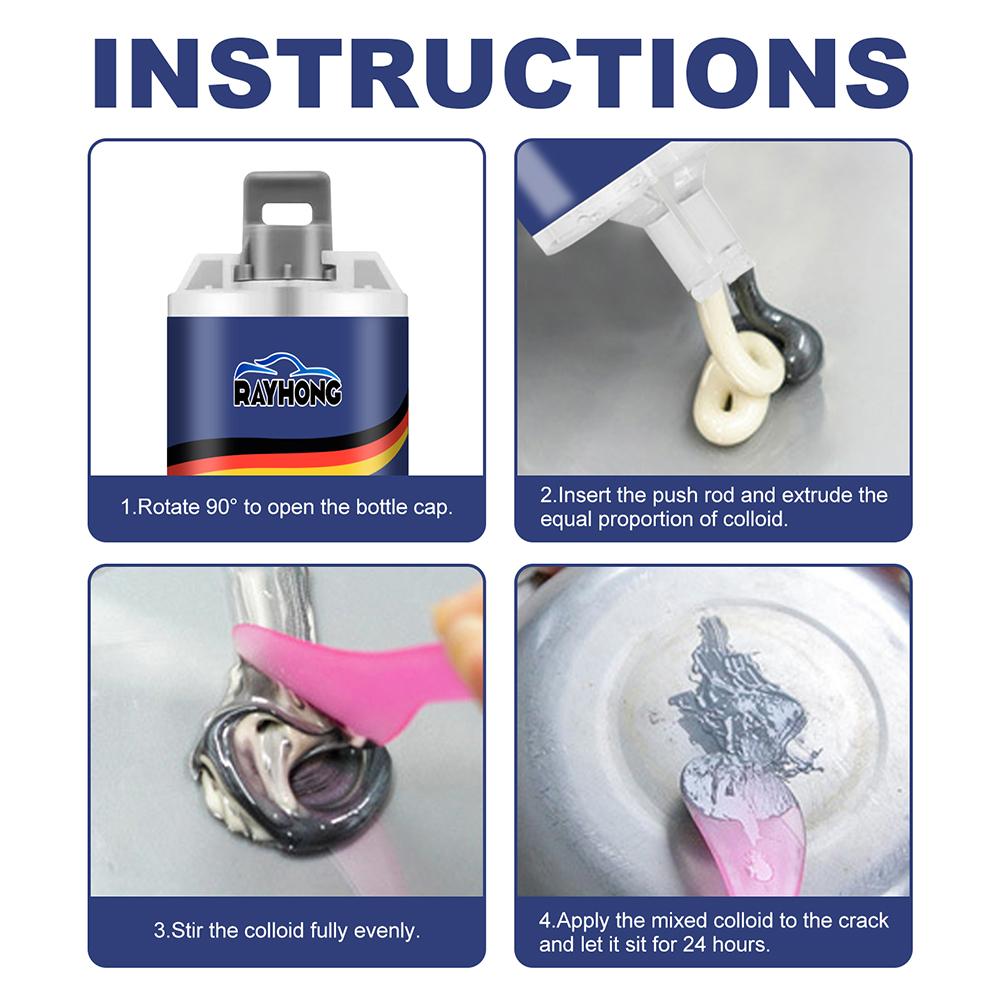 INSTRUCTIONS

RAYHONG

1.Rotate 90° to open the bottle cap.

2.Insert the push rod and extrude the equal proportion of colloid.

3.Stir the colloid fully evenly.

4.Apply the mixed colloid to the crack and let it sit for 24 hours.