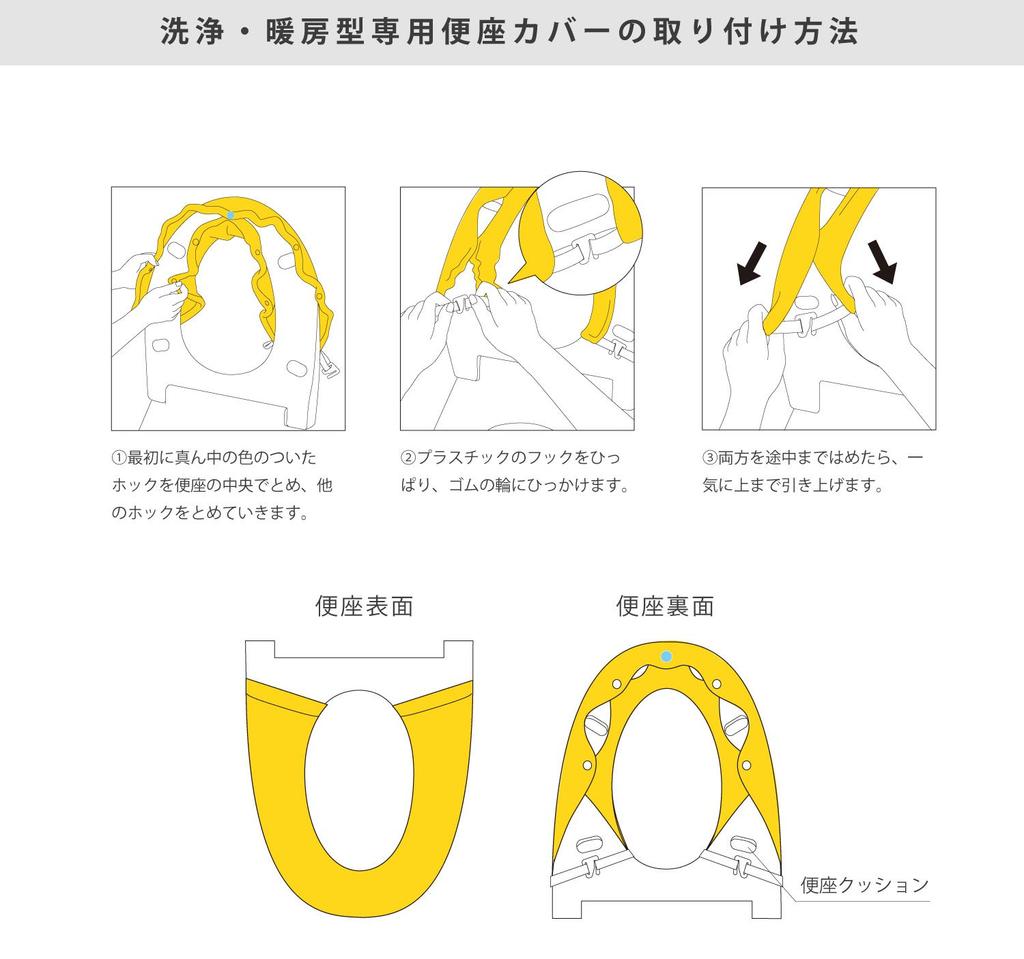 洗浄・暖房型専用便座カバーの取り付け方法

①最初に真ん中の色のついたホックを便座の中央でとめ、他のホックをとめていきます。

②プラスチックのフックをひっぱり、ゴムの輪にひっかけます。

③両方を途中まではめたら、一気に上まで引き上げます。

便座表面

便座裏面

便座クッション