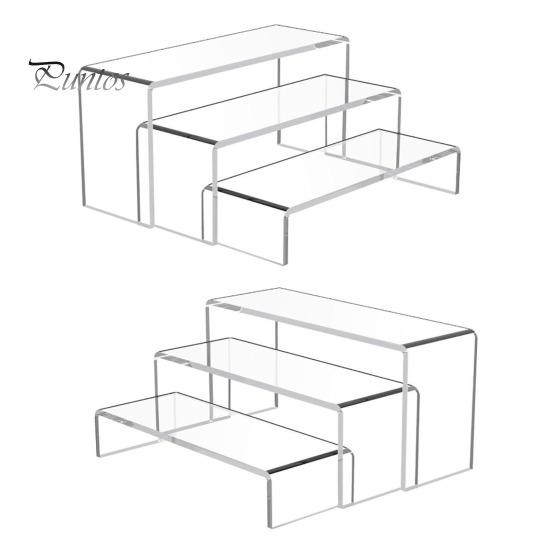 Puntos