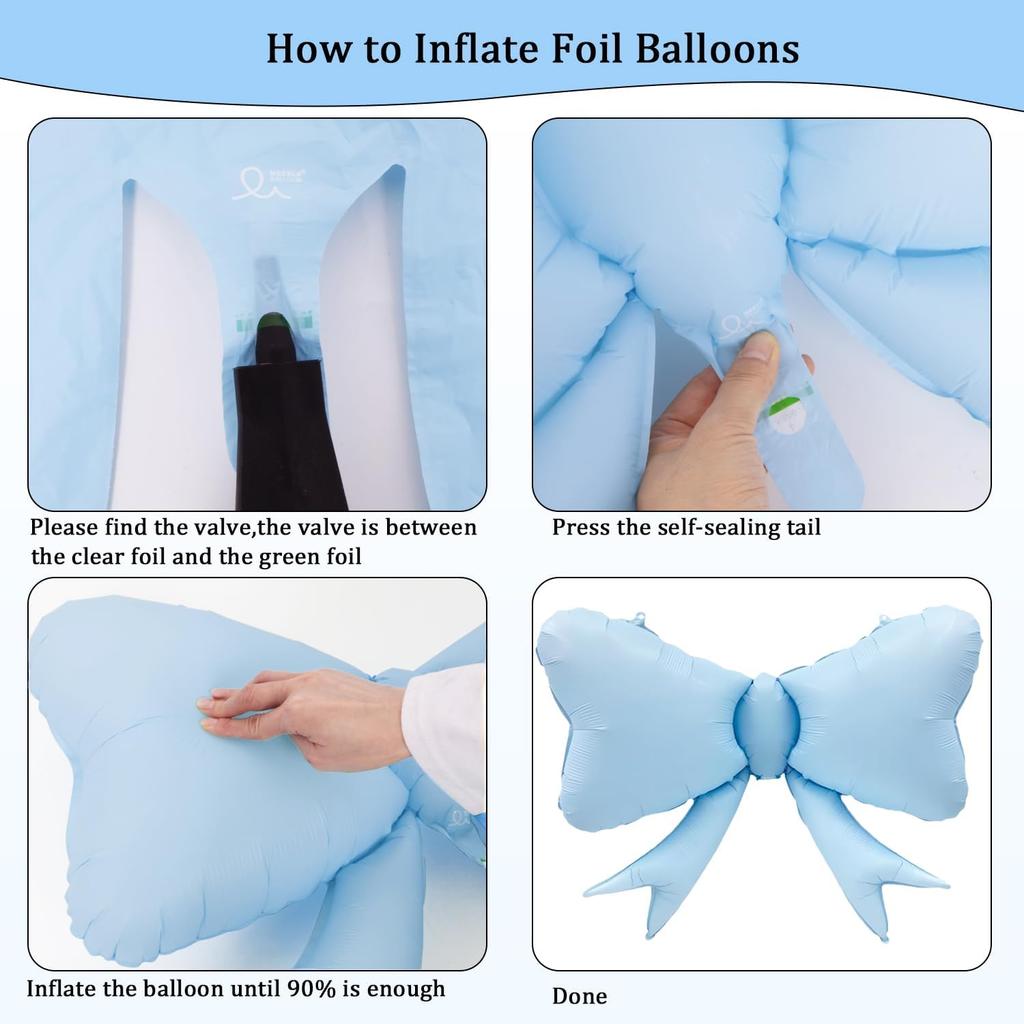 How to Inflate Foil Balloons

Please find the valve,the valve is between the clear foil and the green foil

Press the self-sealing tail

Inflate the balloon until 90% is enough

Done