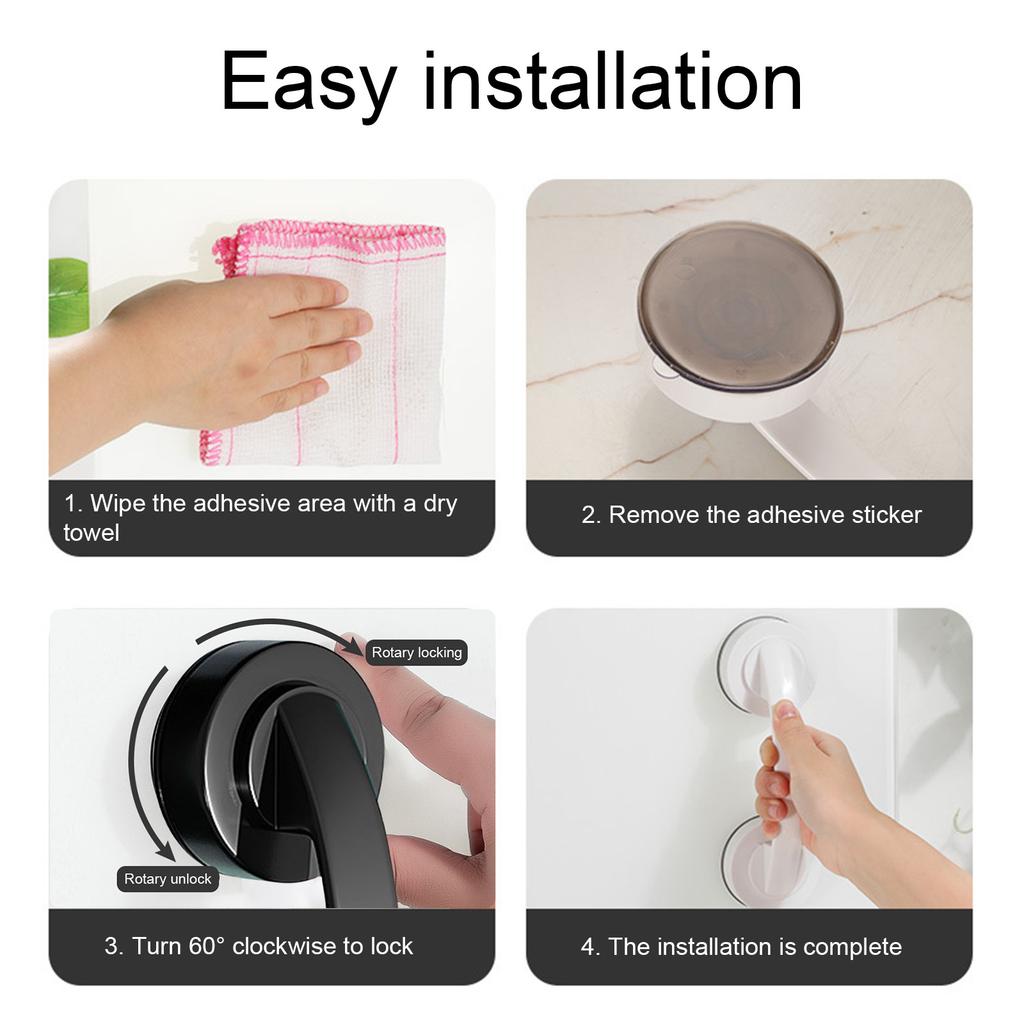 Easy installation

1. Wipe the adhesive area with a dry towel

2. Remove the adhesive sticker

Rotary locking

Rotary unlock

3. Turn 60° clockwise to lock

4. The installation is complete