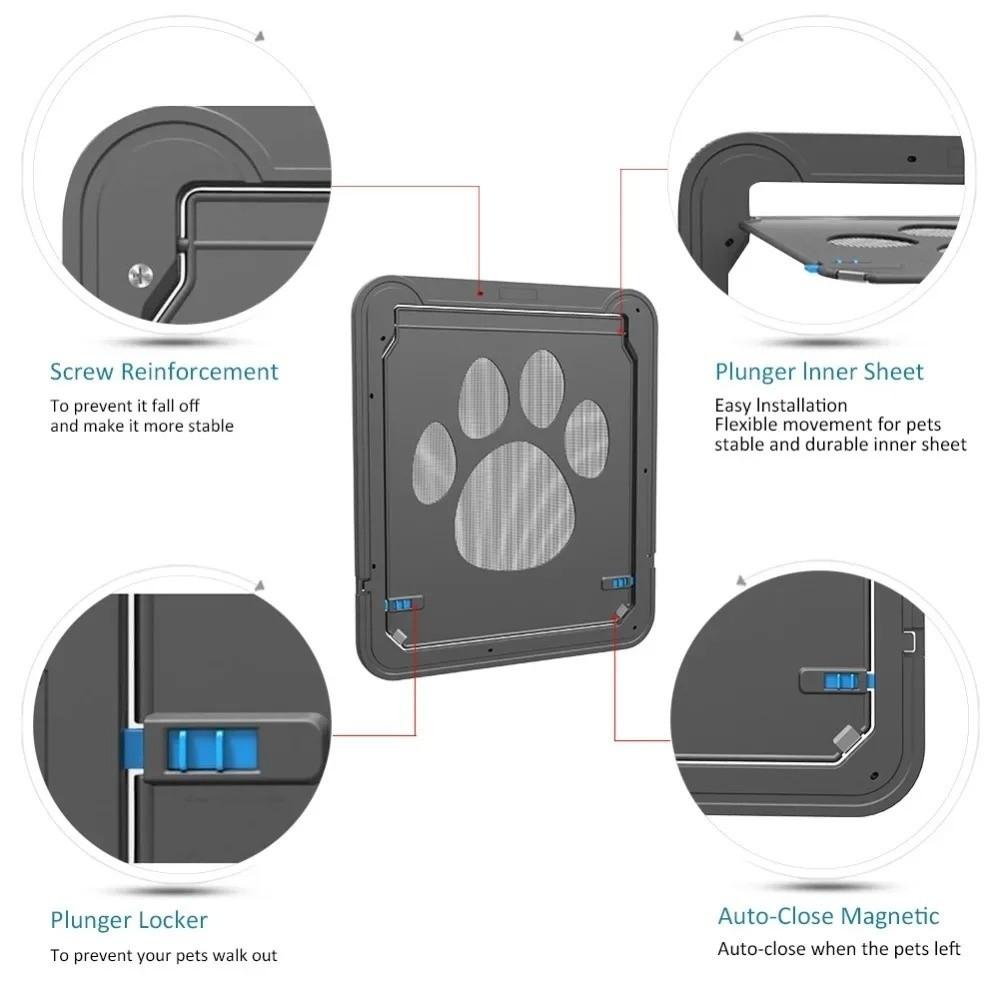 Screw Reinforcement
To prevent it fall off and make it more stable

Plunger Inner Sheet
Easy Installation
Flexible movement for pets
stable and durable inner sheet

Plunger Locker
To prevent your pets walk out

Auto-Close Magnetic
Auto-close when the pets left