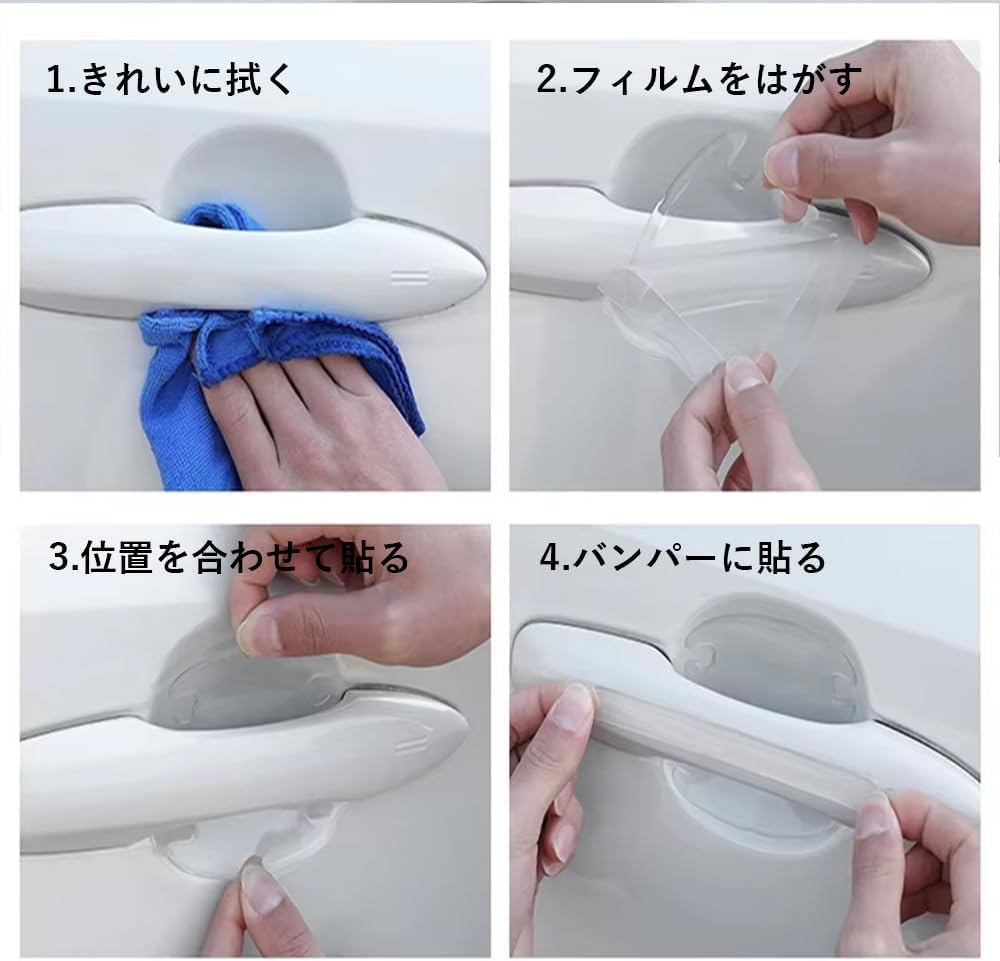 1.きれいに拭く

2.フィルムをはがす

3.位置を合わせて貼る

4.バンパーに貼る