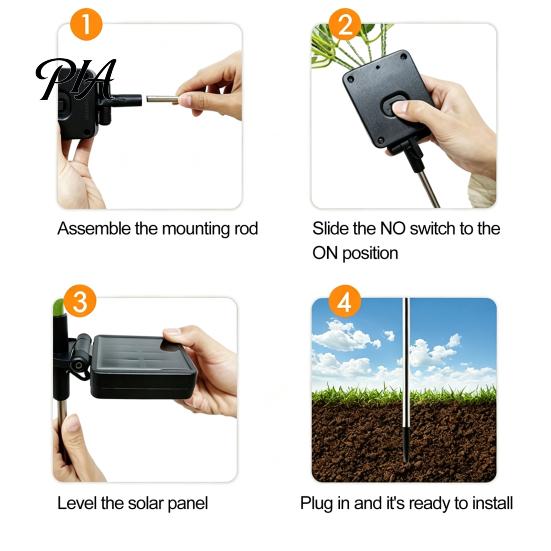 1
PIA
Assemble the mounting rod

2
Slide the NO switch to the ON position

3
Level the solar panel

4
Plug in and it's ready to install