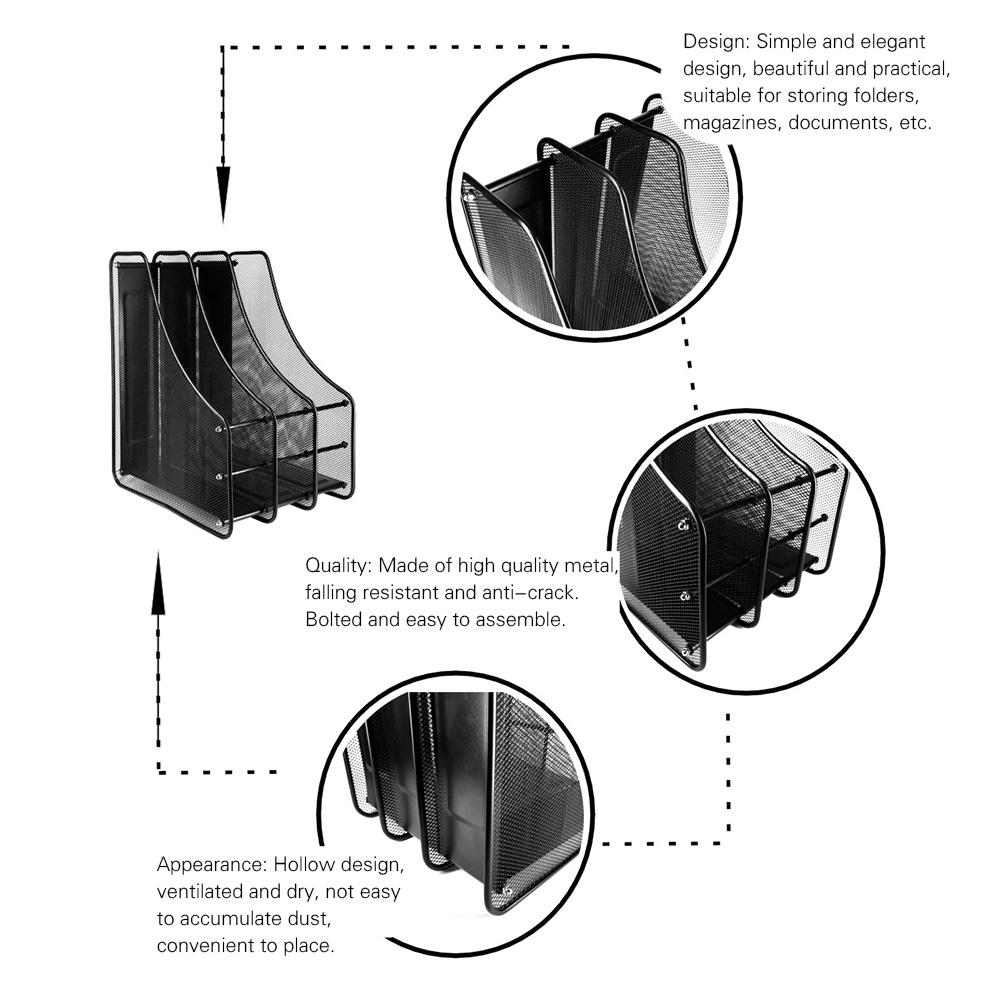 Design: Simple and elegant design, beautiful and practical, suitable for storing folders, magazines, documents, etc.

Quality: Made of high quality metal, falling resistant and anti-crack. Bolted and easy to assemble.

Appearance: Hollow design, ventilated and dry, not easy to accumulate dust, convenient to place.