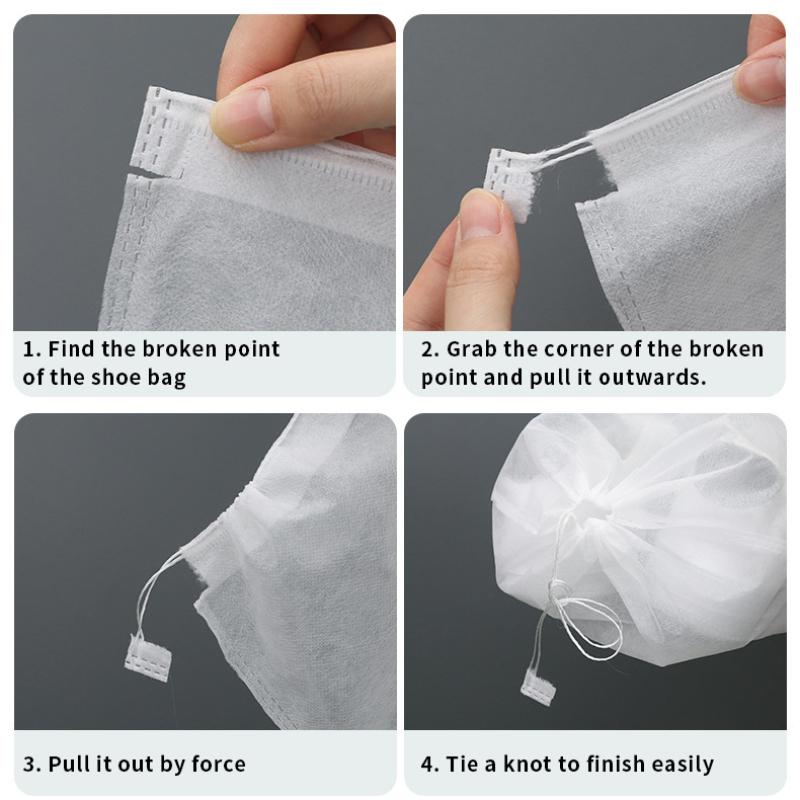 1. Find the broken point of the shoe bag

2. Grab the corner of the broken point and pull it outwards.

3. Pull it out by force

4. Tie a knot to finish easily