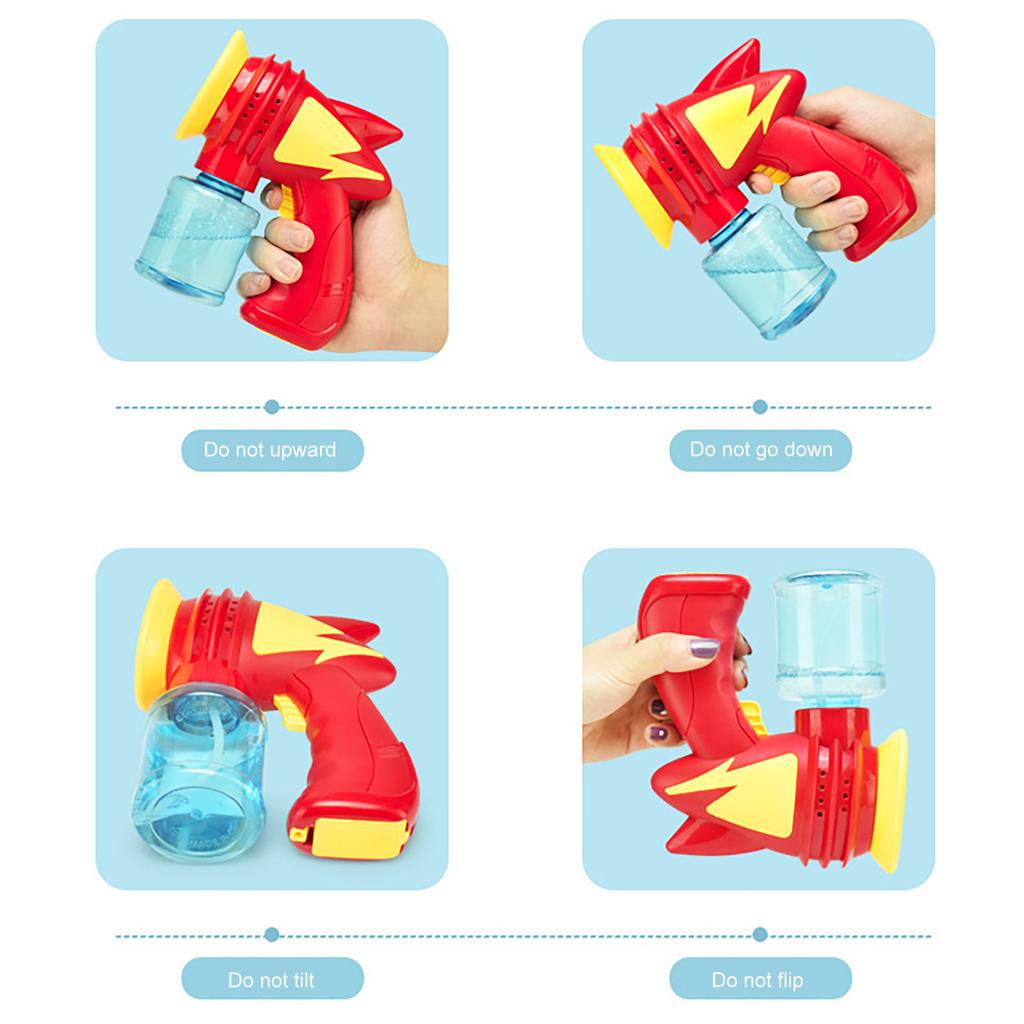 Do not upward

Do not go down

Do not tilt

Do not flip