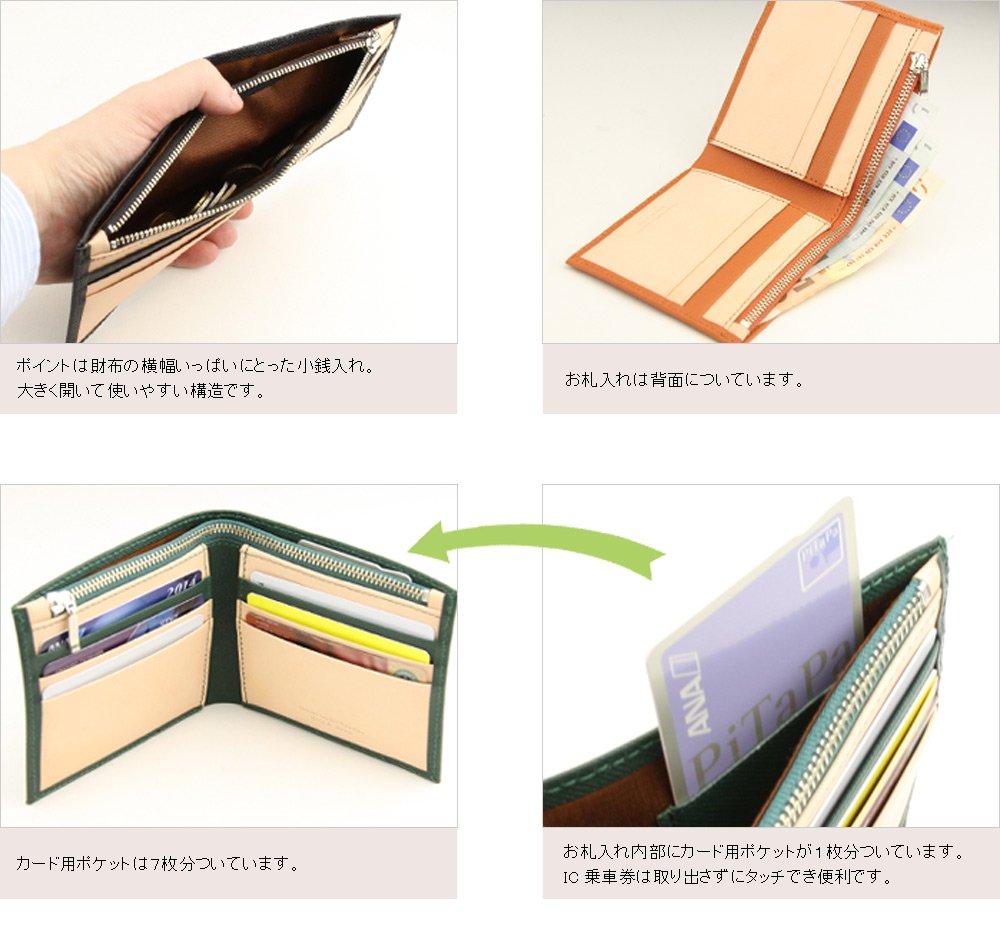 ポイントは財布の横幅いっぱいにとった小銭入れ。
大きく開いて使いやすい構造です。

お札入れは背面についています。

2014

カード用ポケットは7枚分ついています。

PiTaPa

ANA

PiTaPa

お札入れ内部にカード用ポケットが1枚分ついています。
IC 乗車券は取り出さずにタッチでき便利です。