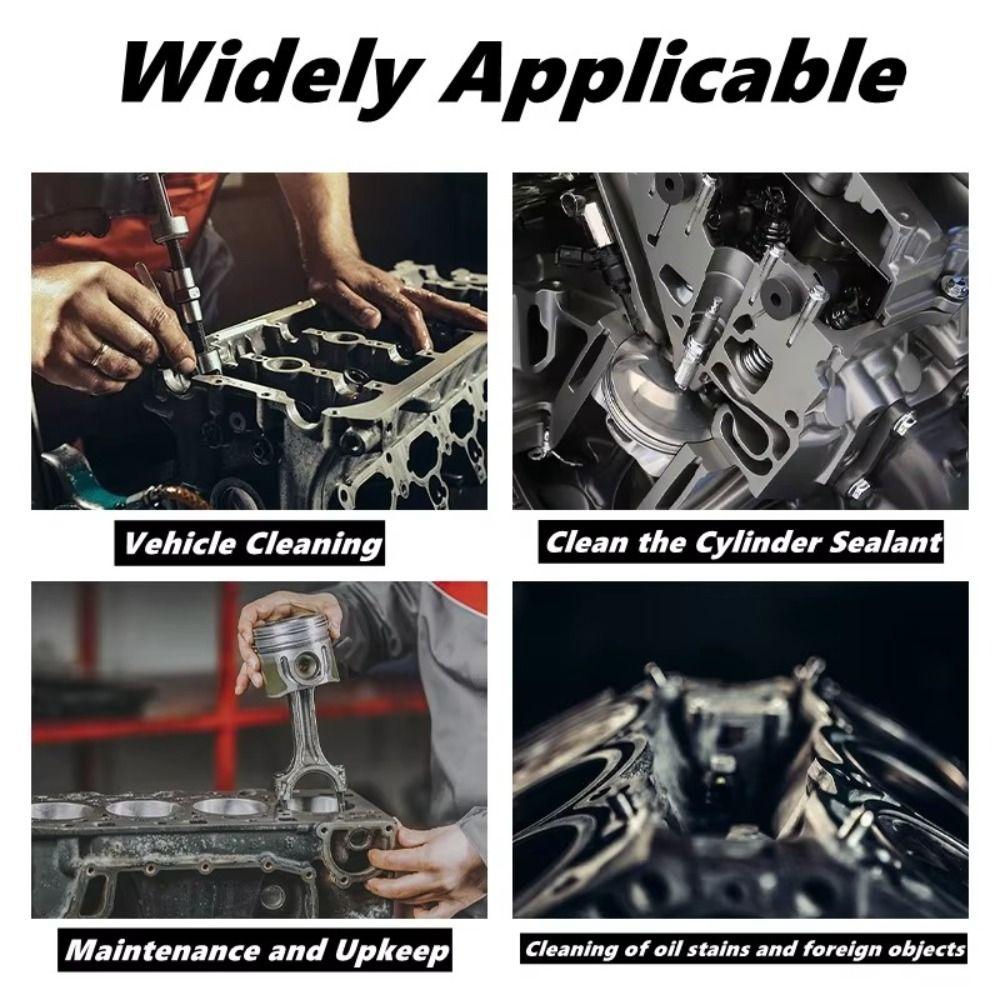 Widely Applicable

Vehicle Cleaning

Clean the Cylinder Sealant

Maintenance and Upkeep

Cleaning of oil stains and foreign objects