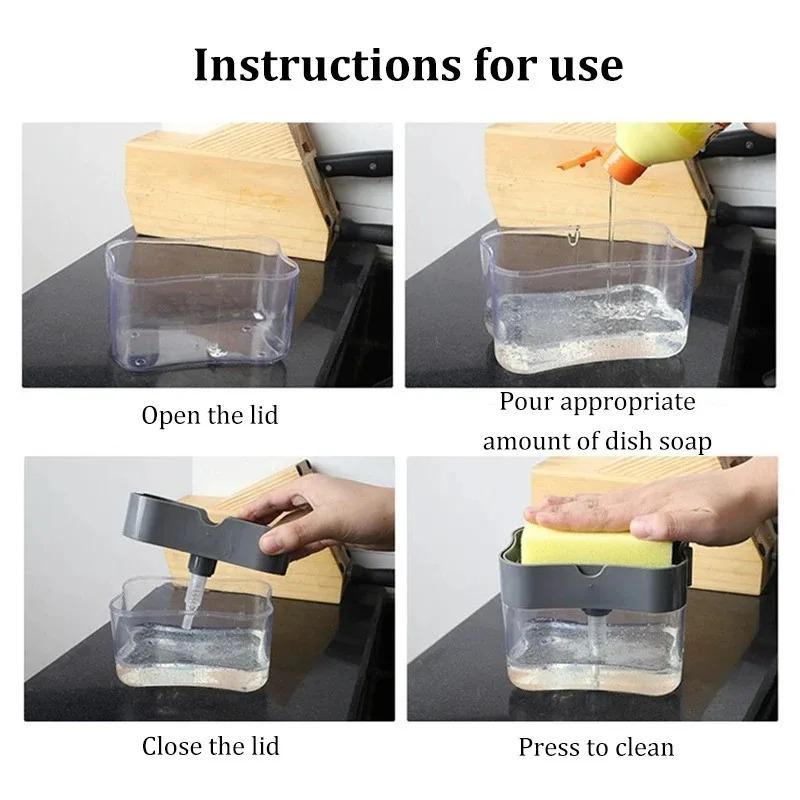 Instructions for use

Open the lid

Pour appropriate amount of dish soap

Close the lid

Press to clean