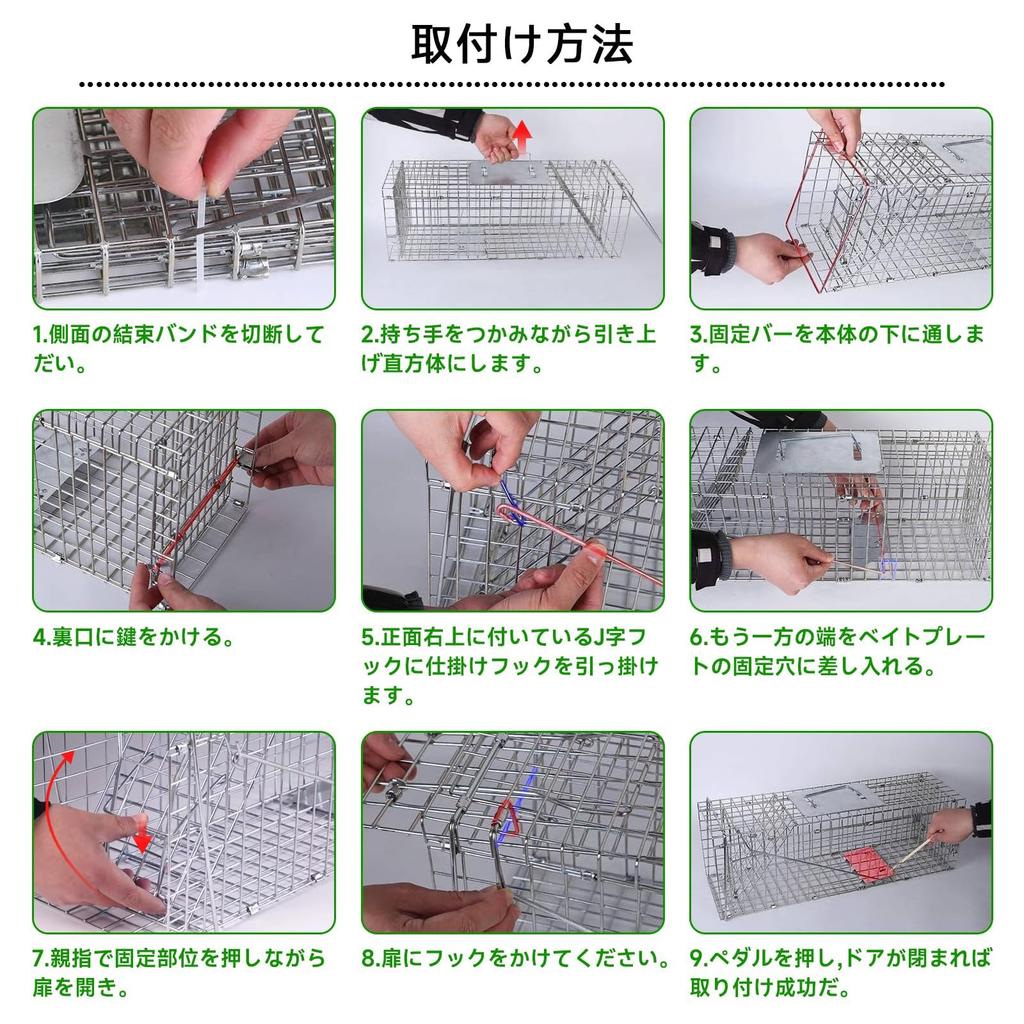 取付け方法

1.側面の結束バンドを切断してだい。

2.持ち手をつかみながら引き上げ直方体にします。

3.固定バーを本体の下に通します。

4.裏口に鍵をかける。

5.正面右上に付いているJ字フックに仕掛けフックを引っ掛けます。

6.もう一方の端をベイトプレートの固定穴に差し入れる。

7.親指で固定部位を押しながら扉を開き。

8.扉にフックをかけてください。

9.ペダルを押し,ドアが閉まれば取り付け成功だ。