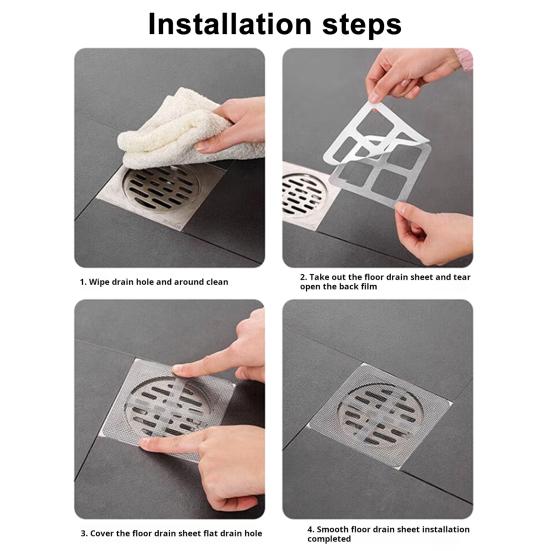 Installation steps

1. Wipe drain hole and around clean

2. Take out the floor drain sheet and tear open the back film

3. Cover the floor drain sheet flat drain hole

4. Smooth floor drain sheet installation completed