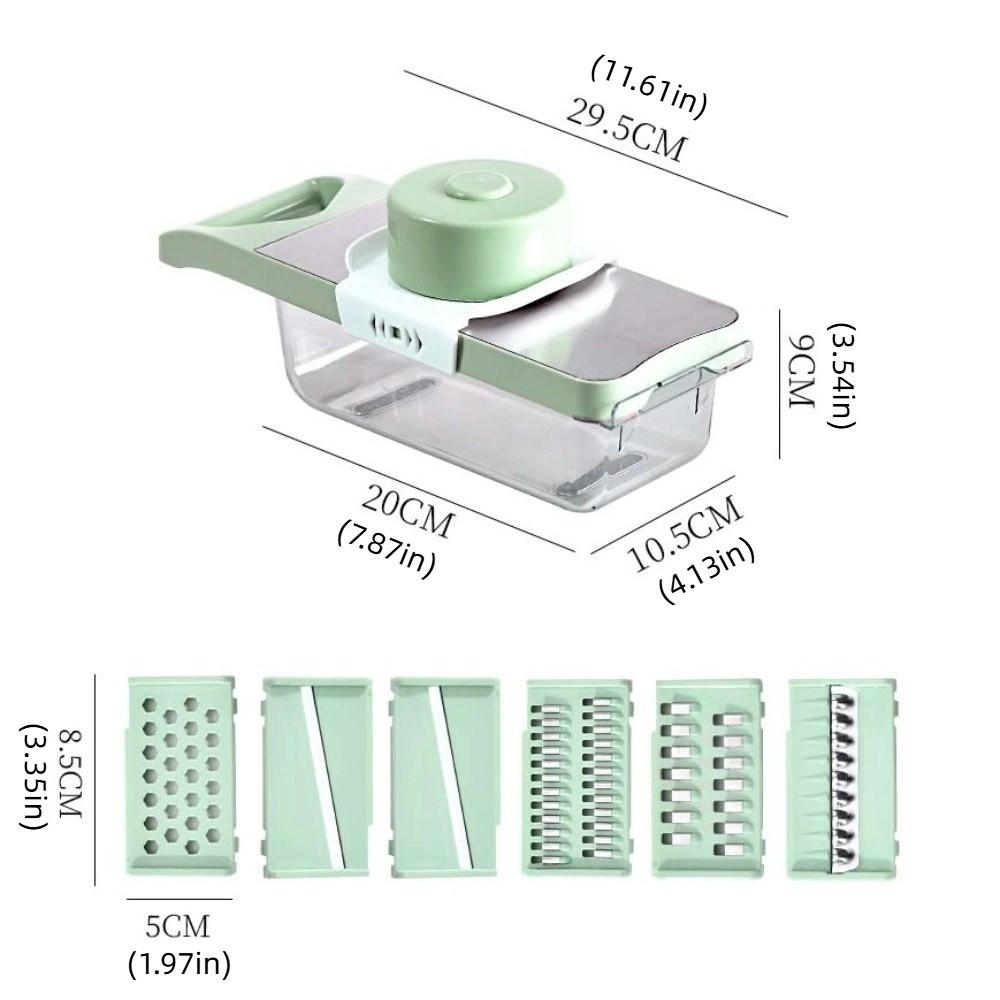 (11.61in)
29.5CM

9CM
(3.54in)

20CM
(7.87in)

10.5CM
(4.13in)

8.5CM
(3.35in)

5CM
(1.97in)