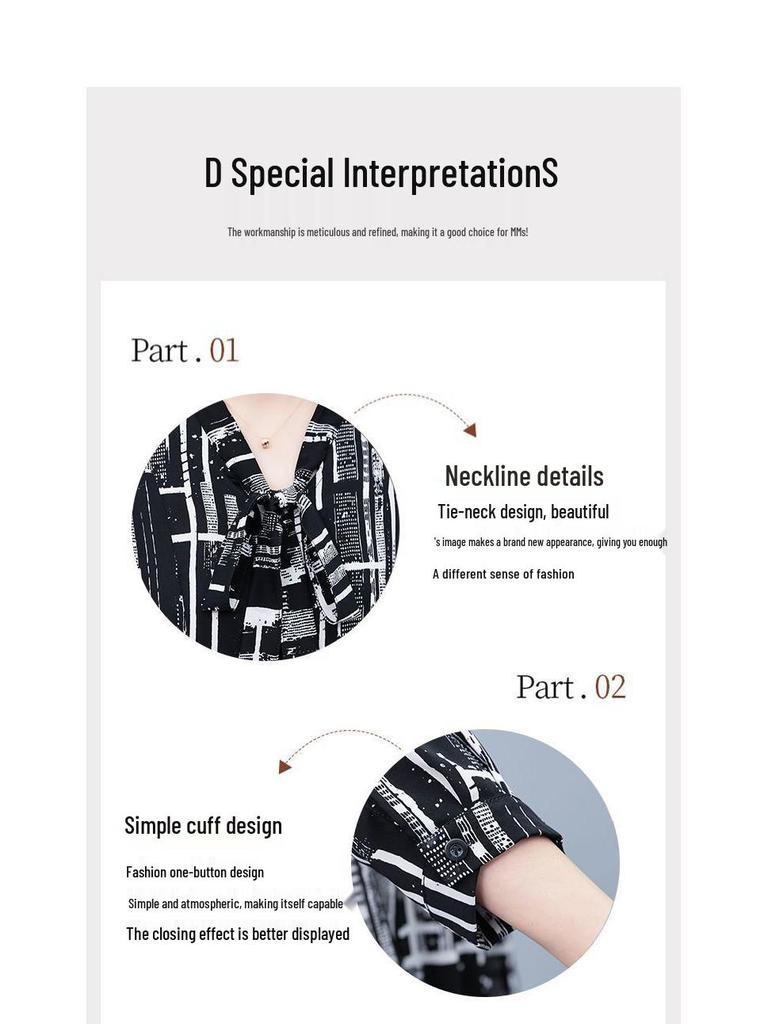 D Special InterpretationS

The workmanship is meticulous and refined, making it a good choice for MMs!

Part . 01

Neckline details

Tie-neck design, beautiful

's image makes a brand new appearance, giving you enough

A different sense of fashion

Part . 02

Simple cuff design

Fashion one-button design

Simple and atmospheric, making itself capable

The closing effect is better displayed