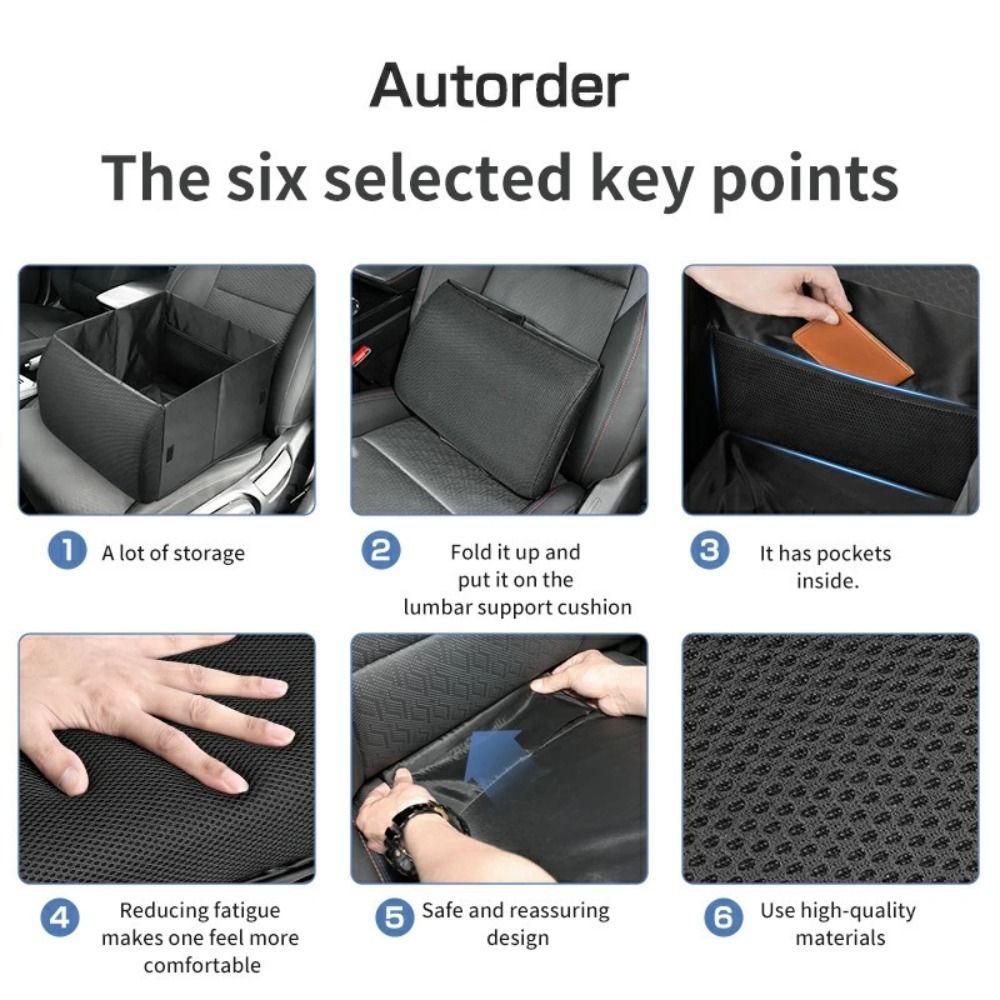 Autorder
The six selected key points

1 A lot of storage

2 Fold it up and put it on the lumbar support cushion

3 It has pockets inside.

4 Reducing fatigue makes one feel more comfortable

5 Safe and reassuring design

6 Use high-quality materials