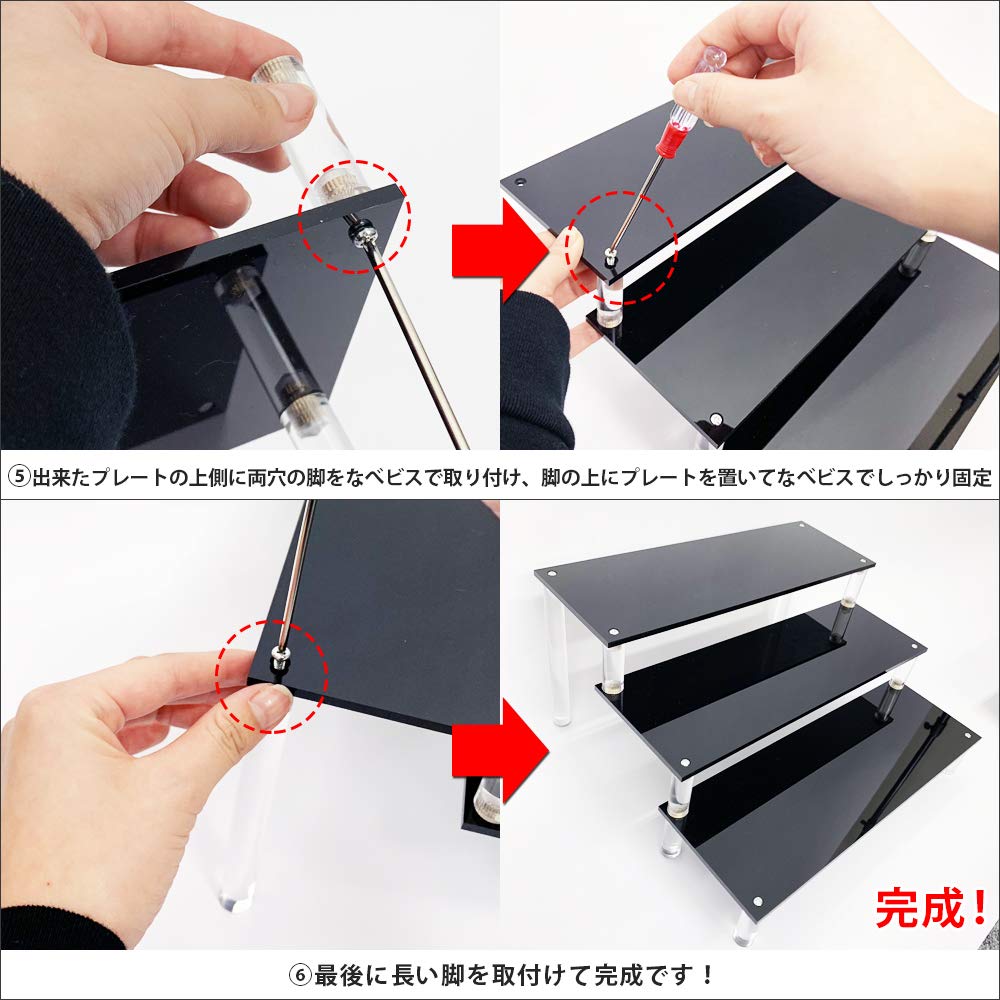 ⑤出来たプレートの上側に両穴の脚をなべビスで取り付け、脚の上にプレートを置いてなべビスでしっかり固定

完成！

⑥最後に長い脚を取付けて完成です！