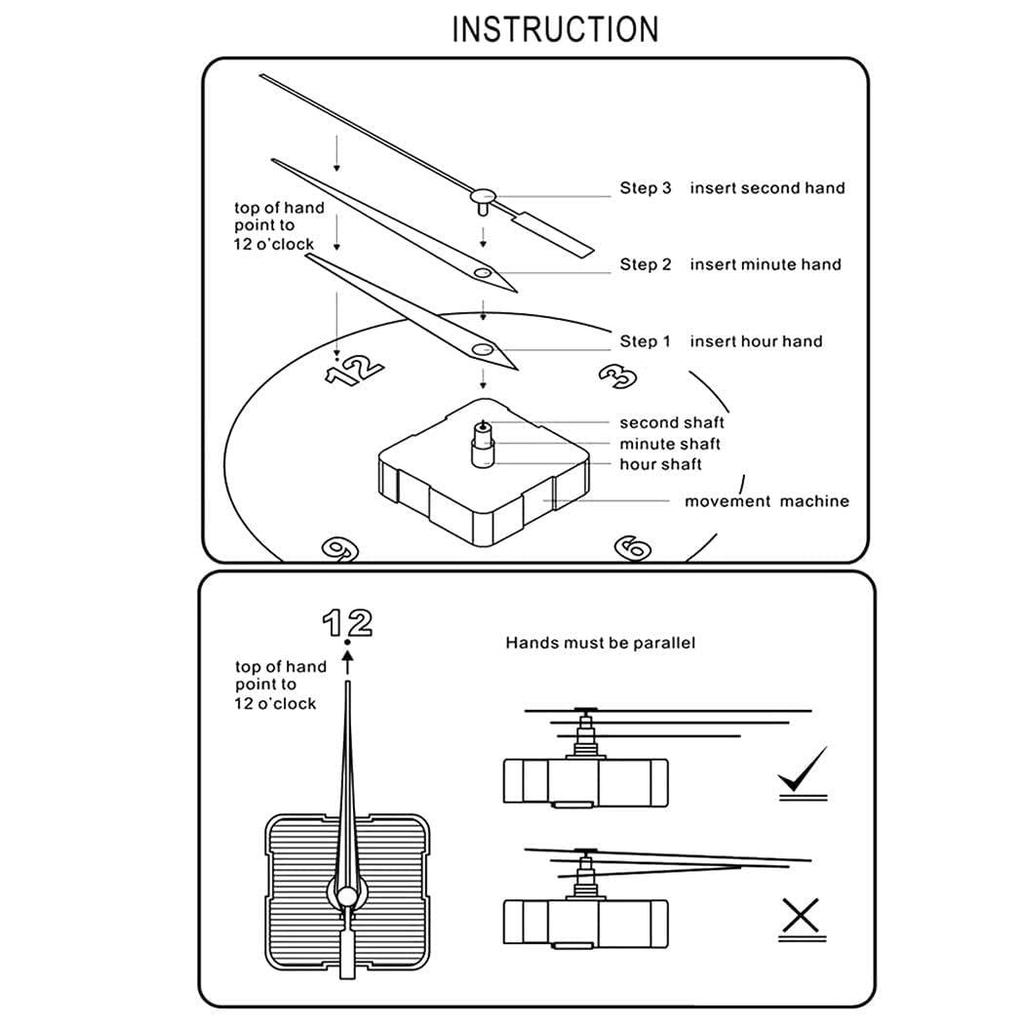 INSTRUCTION

top of hand point to 12 o'clock

Step 3 insert second hand

Step 2 insert minute hand

Step 1 insert hour hand

12

3

second shaft

minute shaft

hour shaft

movement machine

9

6

12

top of hand point to 12 o'clock

Hands must be parallel