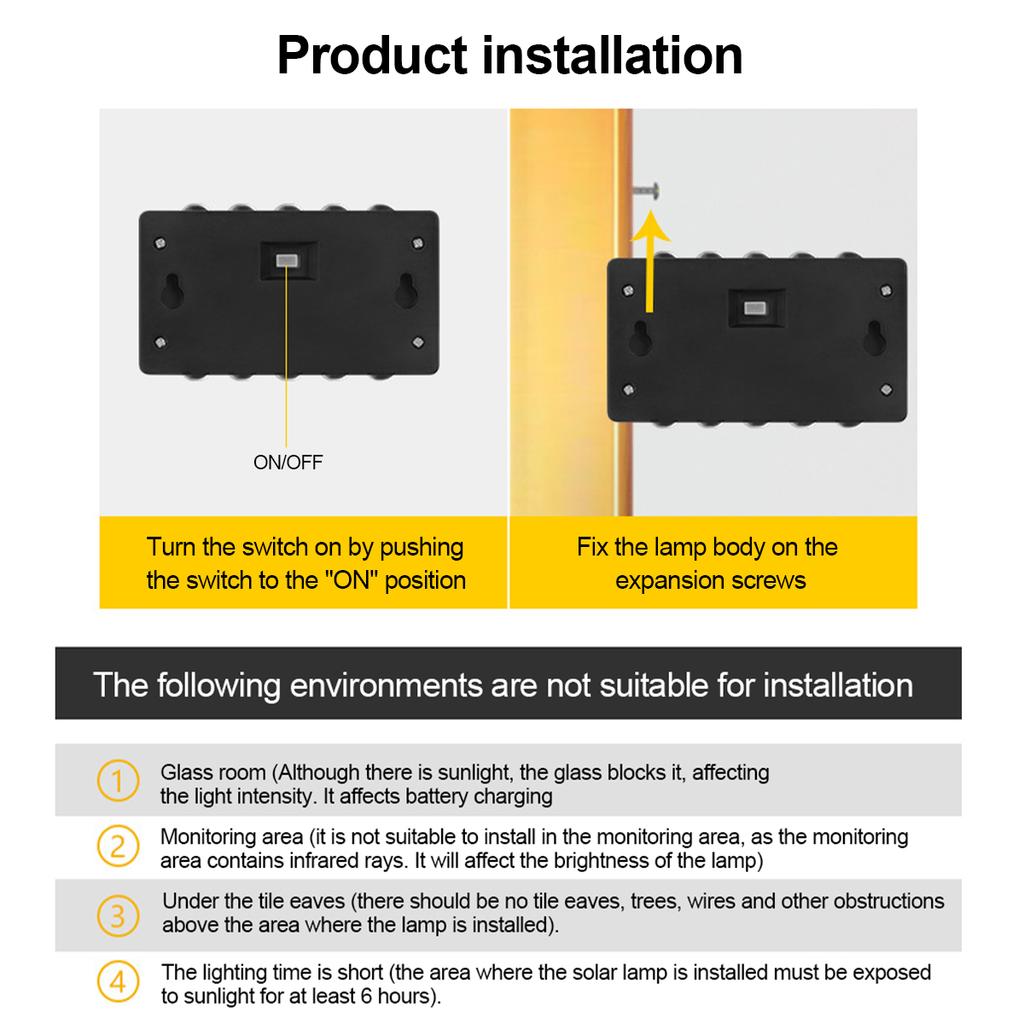 Product installation

ON/OFF

Turn the switch on by pushing the switch to the "ON" position

Fix the lamp body on the expansion screws

The following environments are not suitable for installation

1 Glass room (Although there is sunlight, the glass blocks it, affecting the light intensity. It affects battery charging

2 Monitoring area (it is not suitable to install in the monitoring area, as the monitoring area contains infrared rays. It will affect the brightness of the lamp)

3 Under the tile eaves (there should be no tile eaves, trees, wires and other obstructions above the area where the lamp is installed).

4 The lighting time is short (the area where the solar lamp is installed must be exposed to sunlight for at least 6 hours).