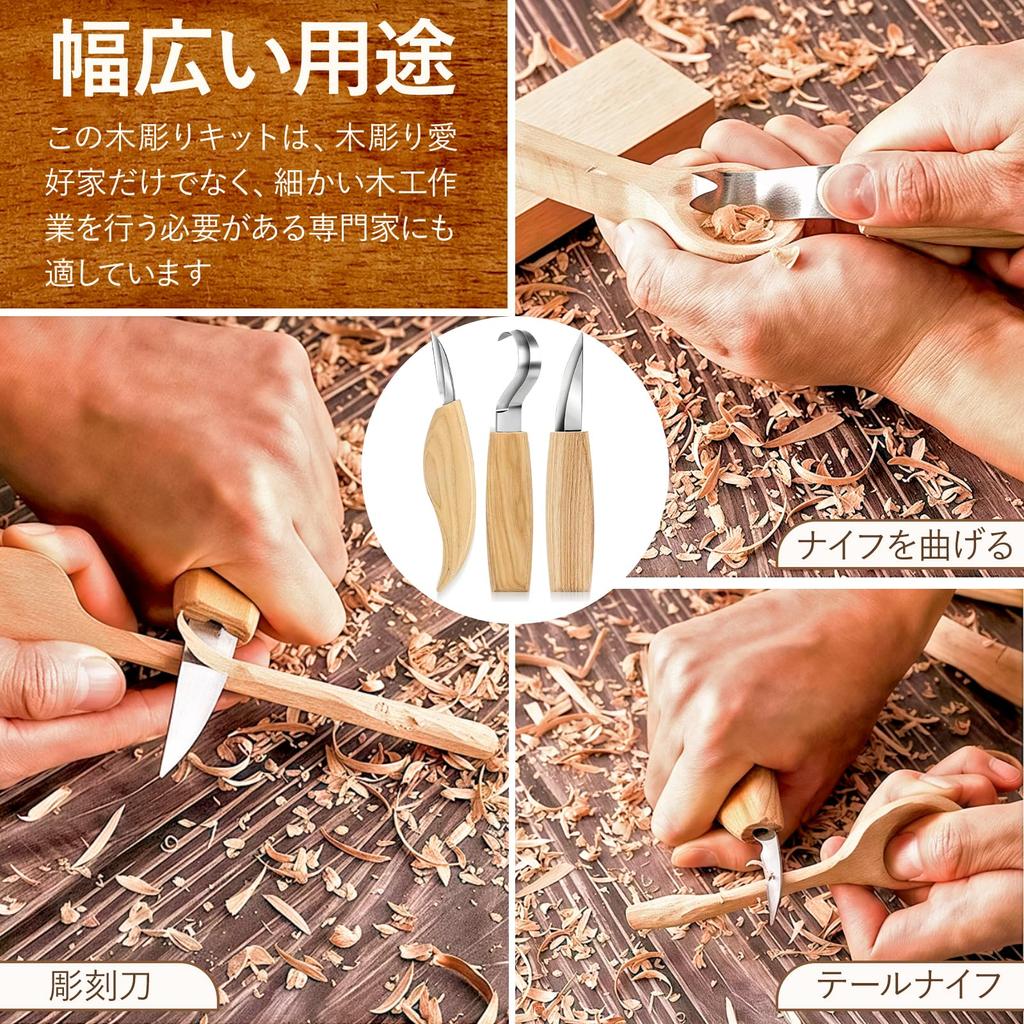 幅広い用途

この木彫りキットは、木彫り愛好家だけでなく、細かい木工作業を行う必要がある専門家にも適しています

ナイフを曲げる

彫刻刀

テールナイフ