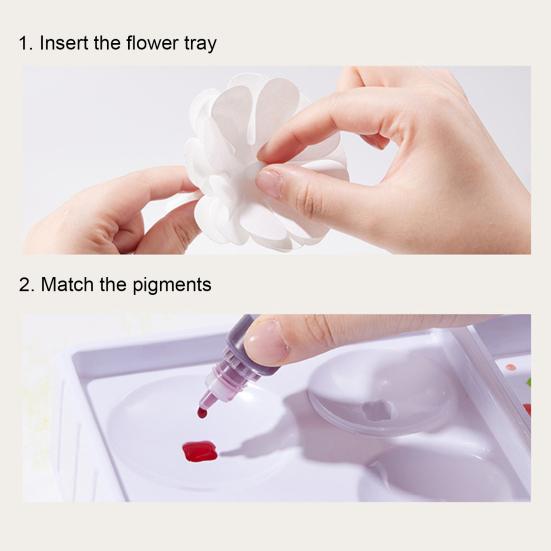 1. Insert the flower tray

2. Match the pigments