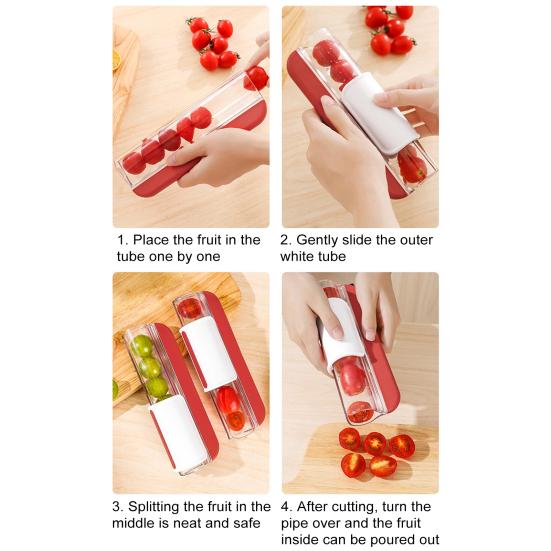 1. Place the fruit in the tube one by one

2. Gently slide the outer white tube

3. Splitting the fruit in the middle is neat and safe

4. After cutting, turn the pipe over and the fruit inside can be poured out