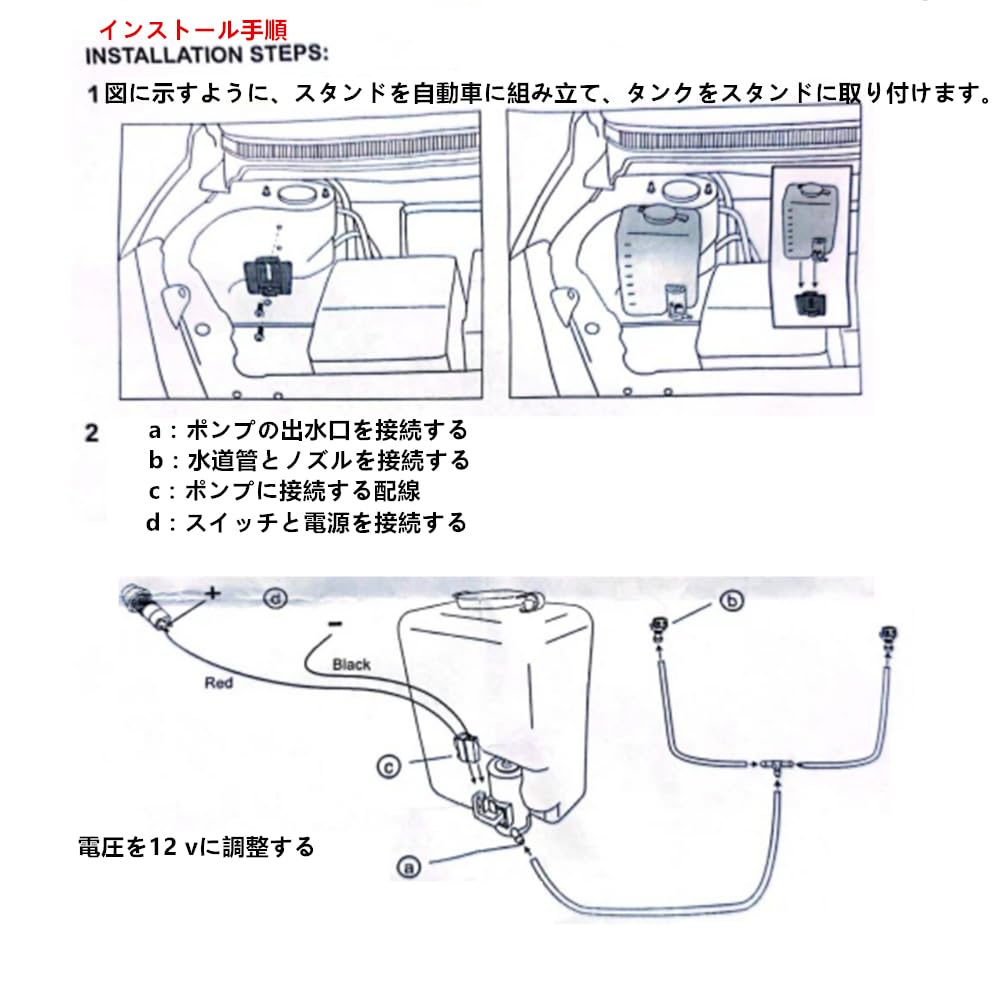 インストール手順
INSTALLATION STEPS:

1 図に示すように、スタンドを自動車に組み立て、タンクをスタンドに取り付けます。

2 a：ポンプの出水口を接続する
b：水道管とノズルを接続する
c：ポンプに接続する配線
d：スイッチと電源を接続する

+
d
-
Black
Red
b
c
a

電圧を12 vに調整する