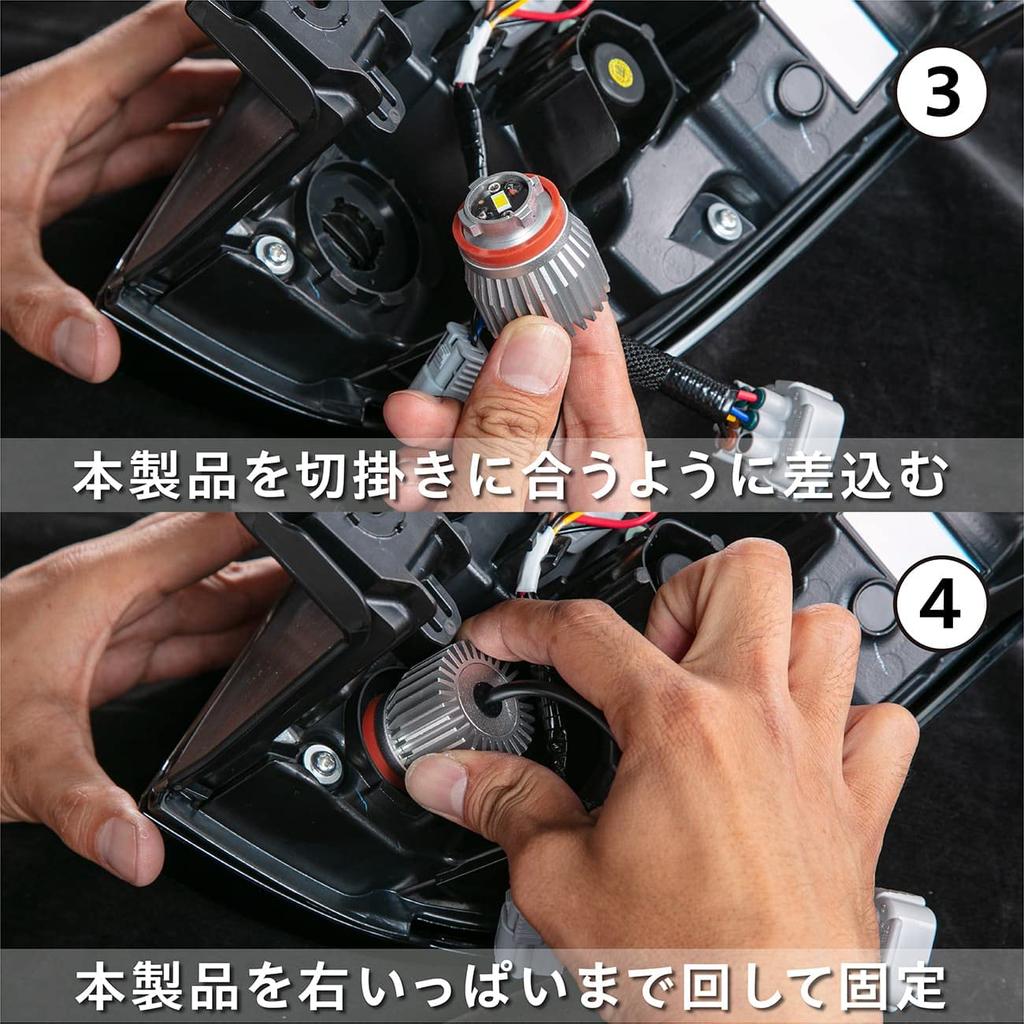 3

本製品を切掛きに合うように差込む

4

本製品を右いっぱいまで回して固定