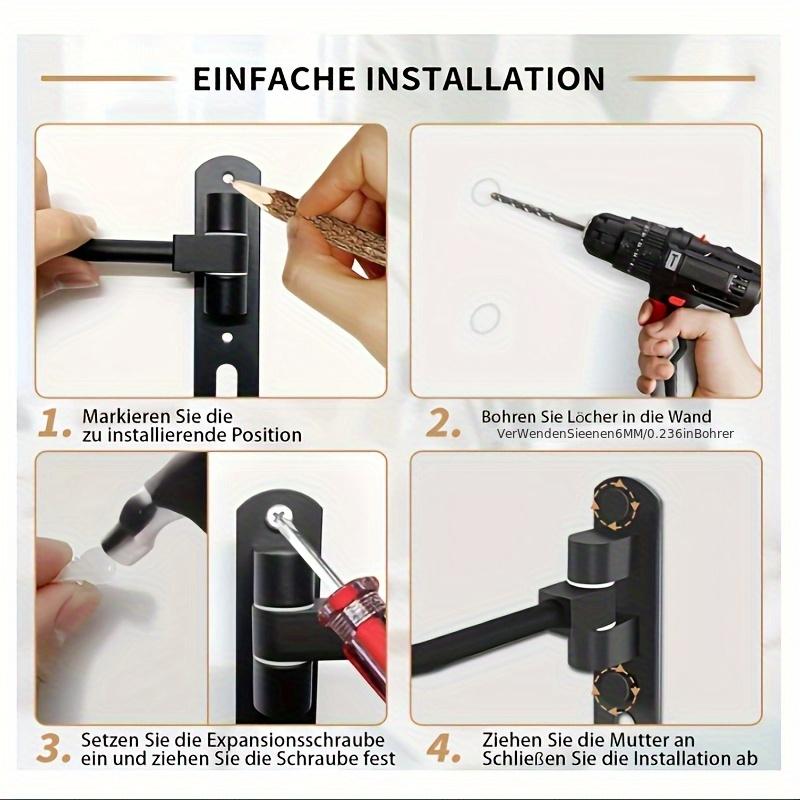 EINFACHE INSTALLATION

1. Markieren Sie die zu installierende Position

2. Bohren Sie Löcher in die Wand
VerWendenSieenen6MM/0.236inBohrer

3. Setzen Sie die Expansionsschraube ein und ziehen Sie die Schraube fest

4. Ziehen Sie die Mutter an
Schließen Sie die Installation ab