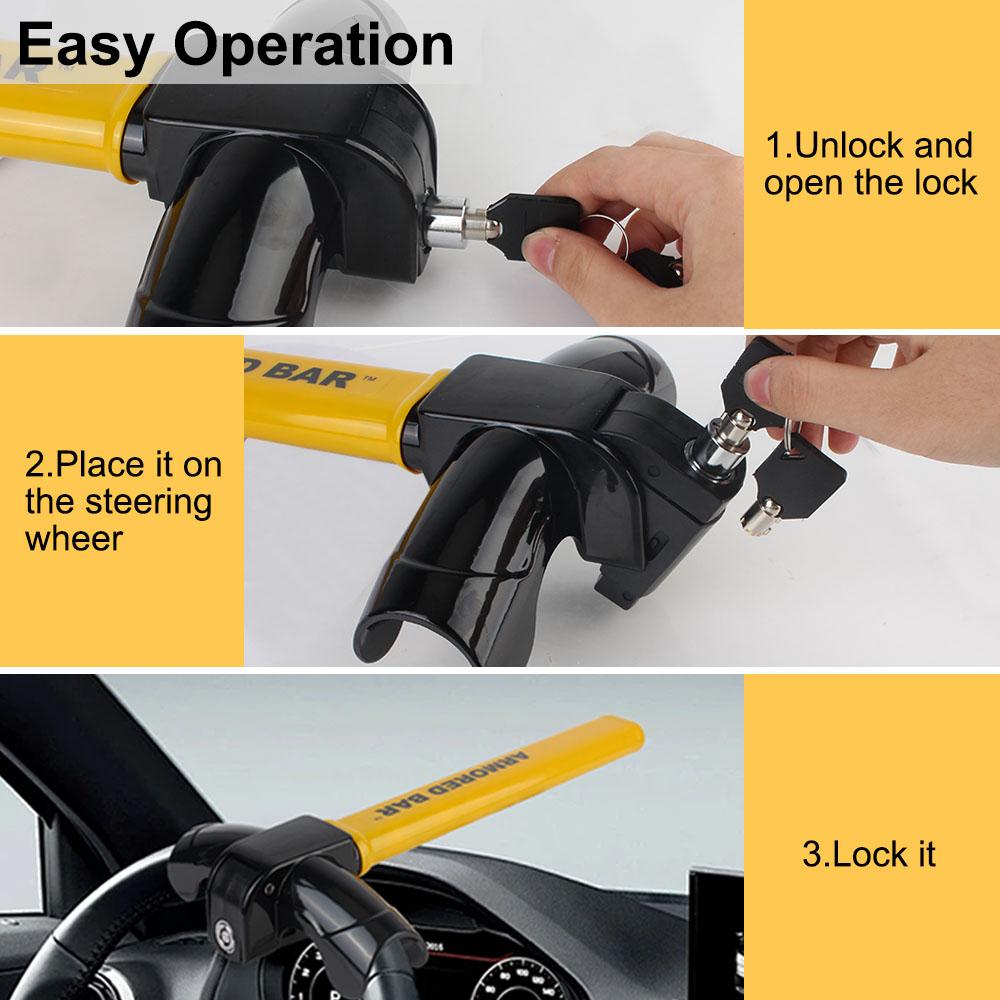 Easy Operation

1.Unlock and open the lock

D BAR™

2.Place it on the steering wheer

ARMORED BAR™

3.Lock it