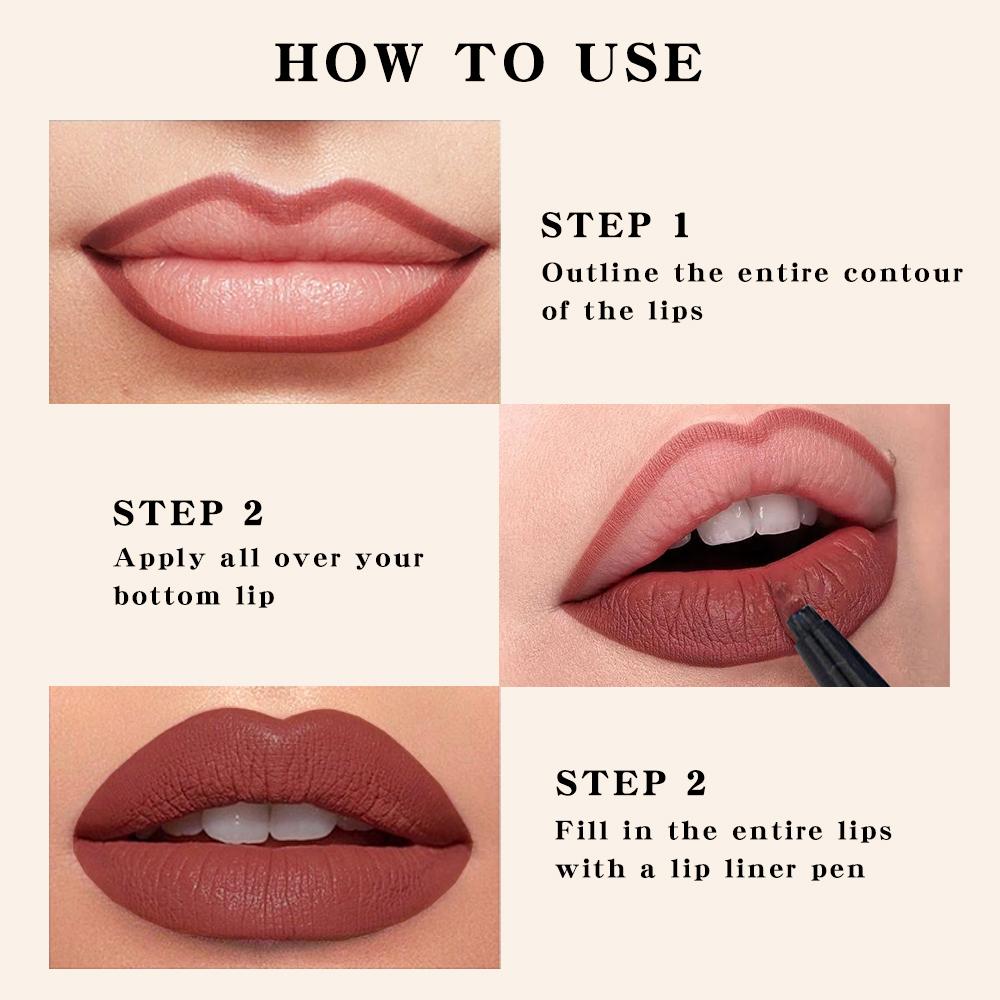 HOW TO USE

STEP 1
Outline the entire contour of the lips

STEP 2
Apply all over your bottom lip

STEP 2
Fill in the entire lips with a lip liner pen